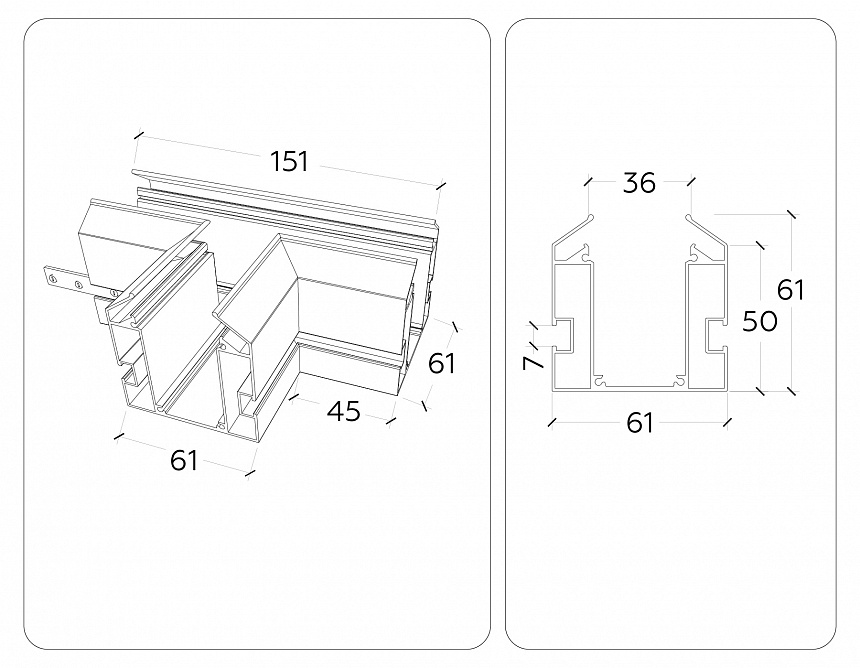 151
61
45
61

36
61
50
7
61