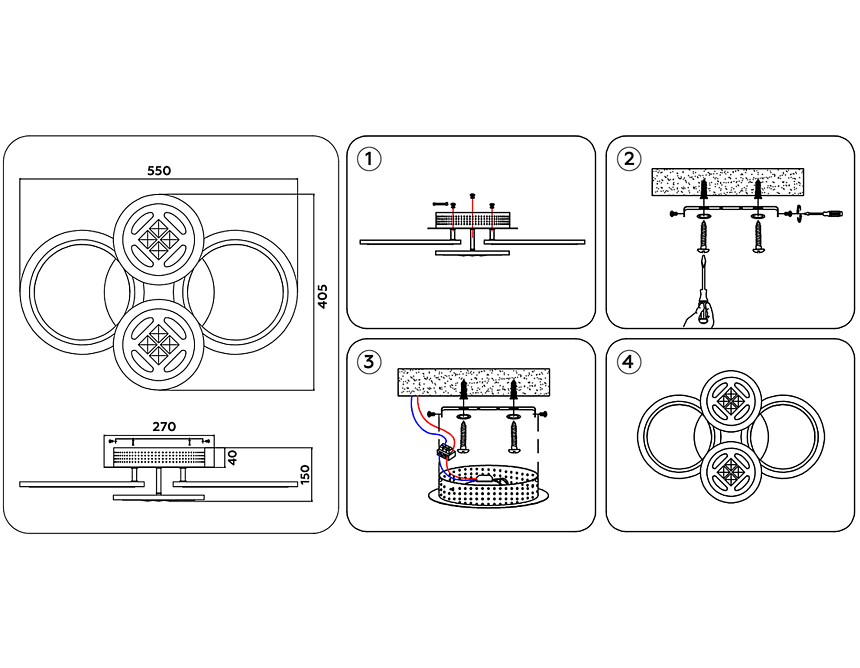 550
405
270
40
150
1
2
3
4