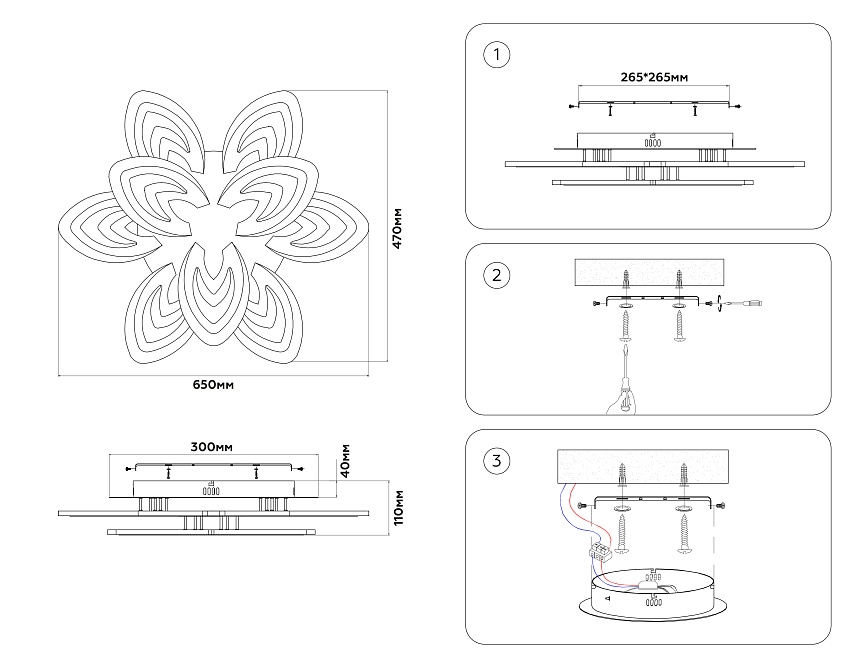 470мм

650мм

300мм

40мм

110мм

1

265*265мм

2

3