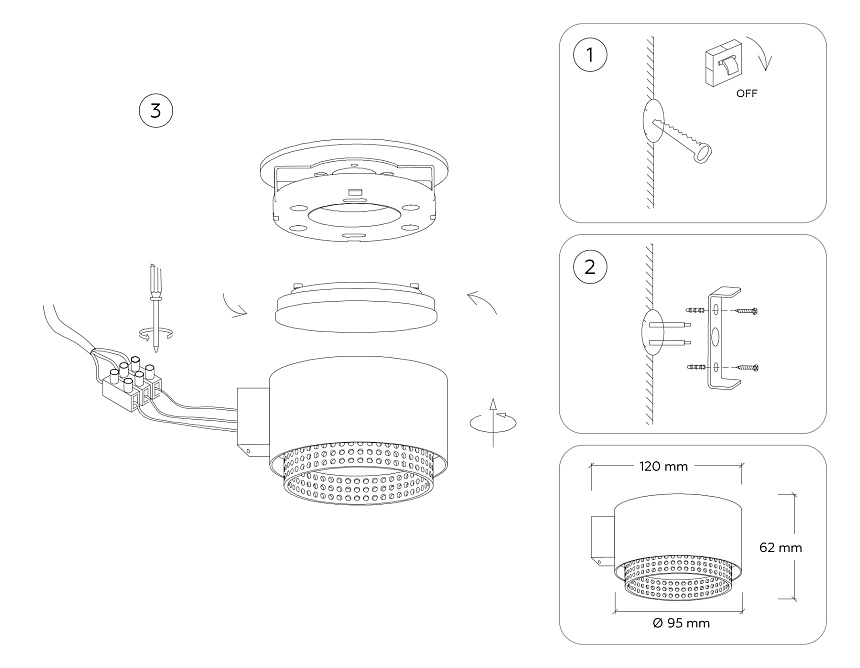 3

1

OFF

2

120 mm

62 mm

Ø 95 mm