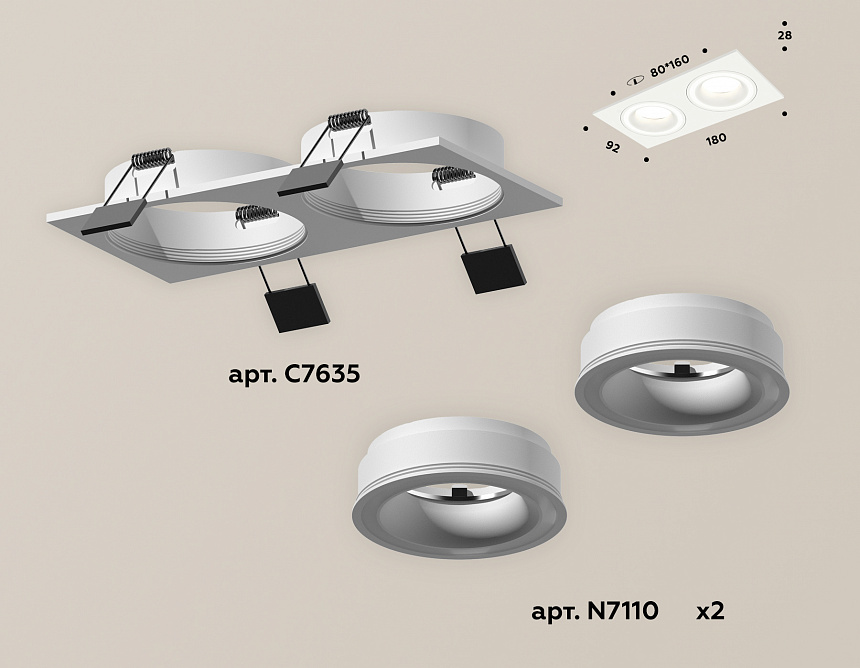 28

80*160

92

180

арт. C7635

арт. N7110 x2