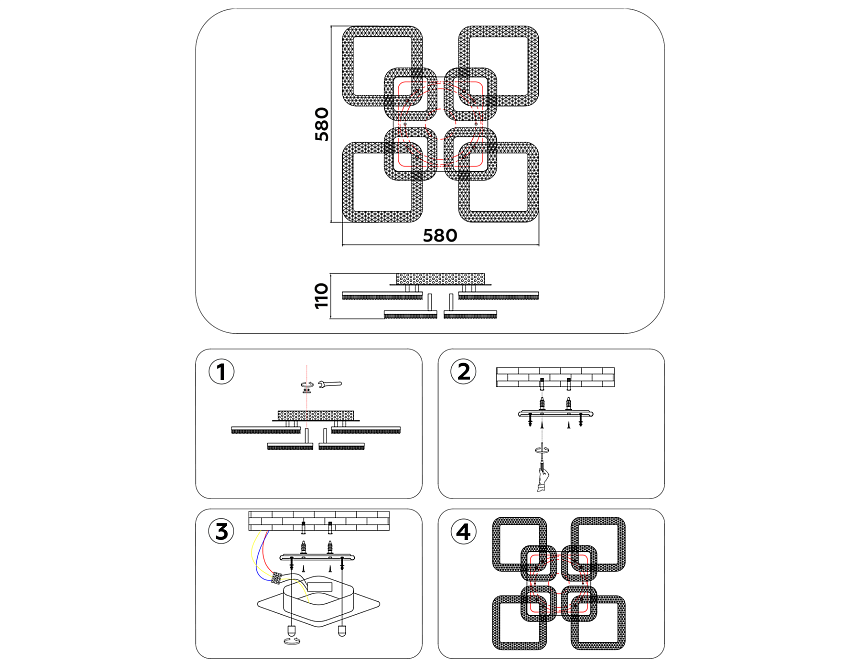 580

580

110

1

2

3

4