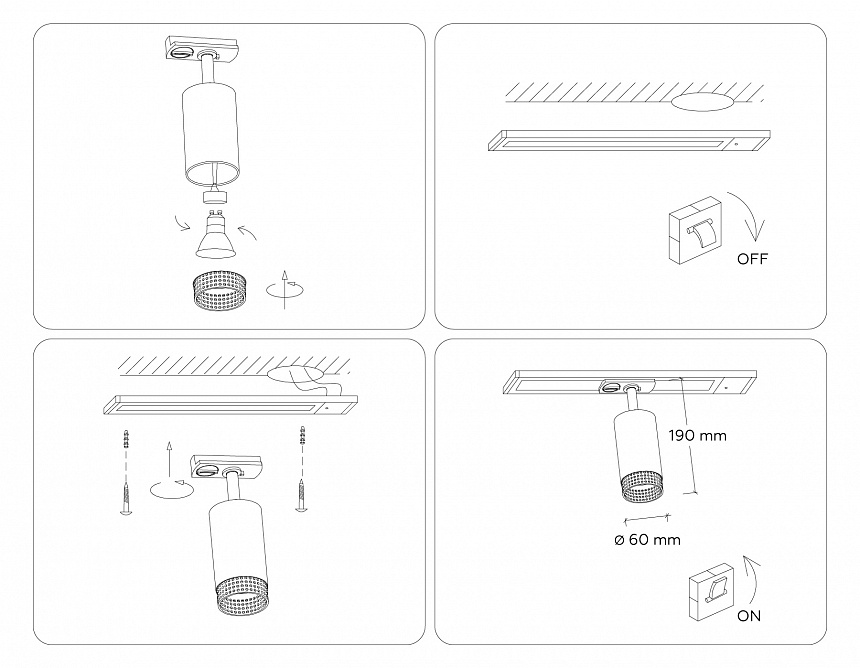 OFF

190 mm

ø 60 mm

ON