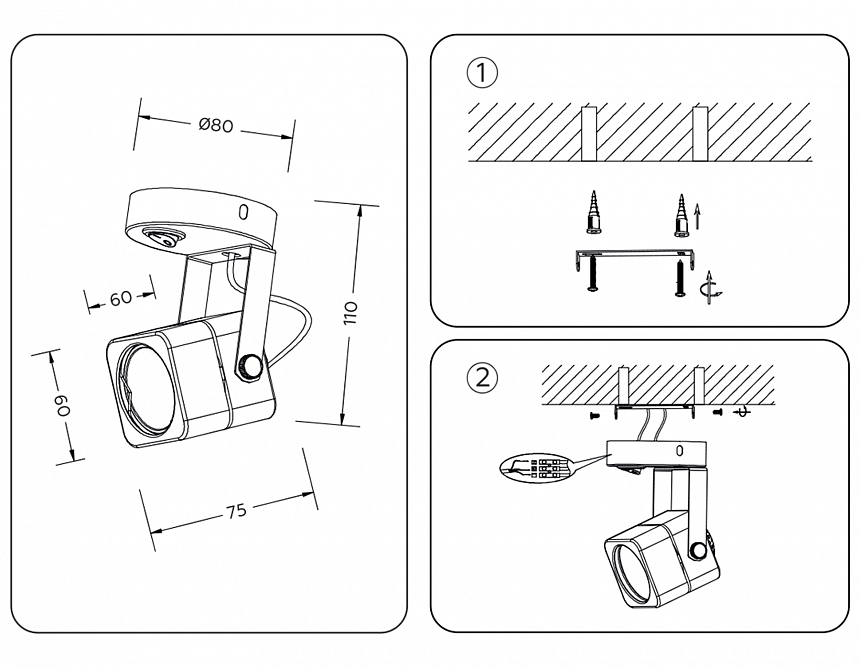 Ø80

60

110

60

75

1

2