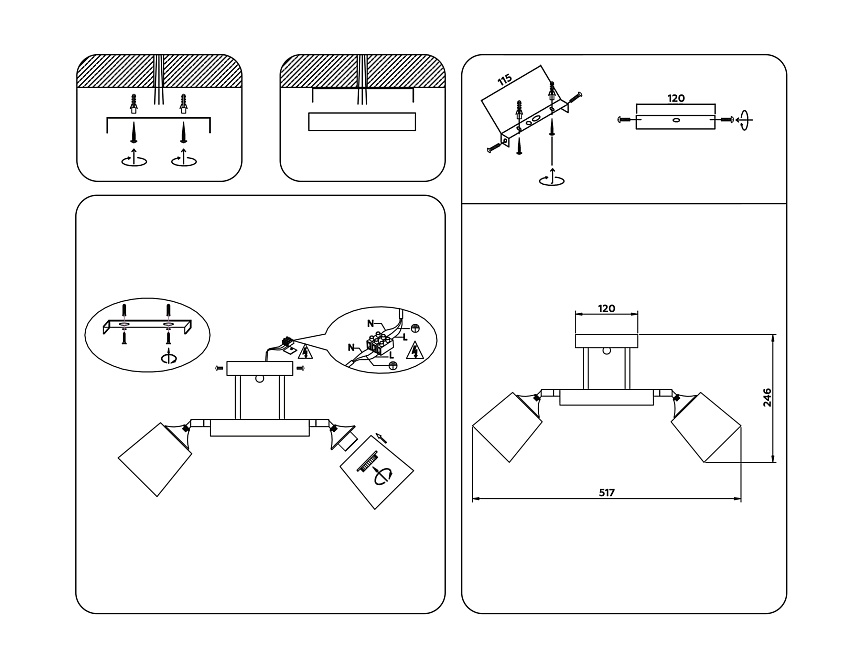 115

120

N
L
N
L

120

246

517