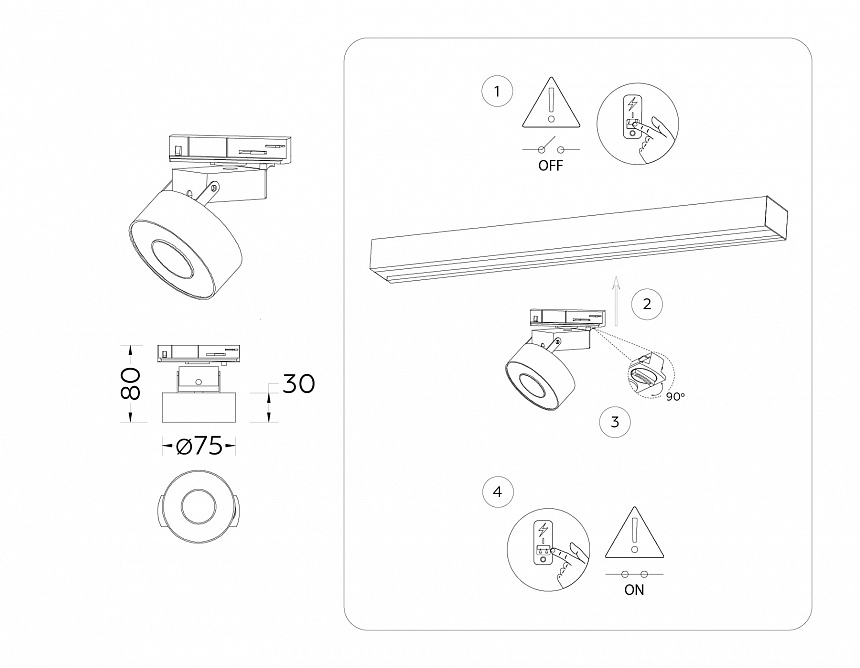 80
30
Ø75
1
OFF
2
90°
3
4
ON