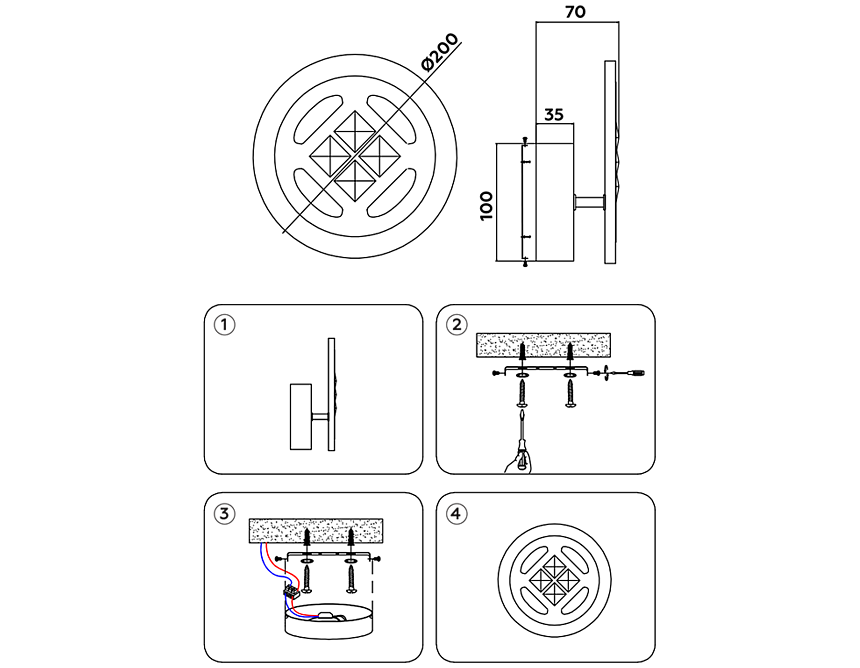 Ø200

70

35

100

1

2

3

4