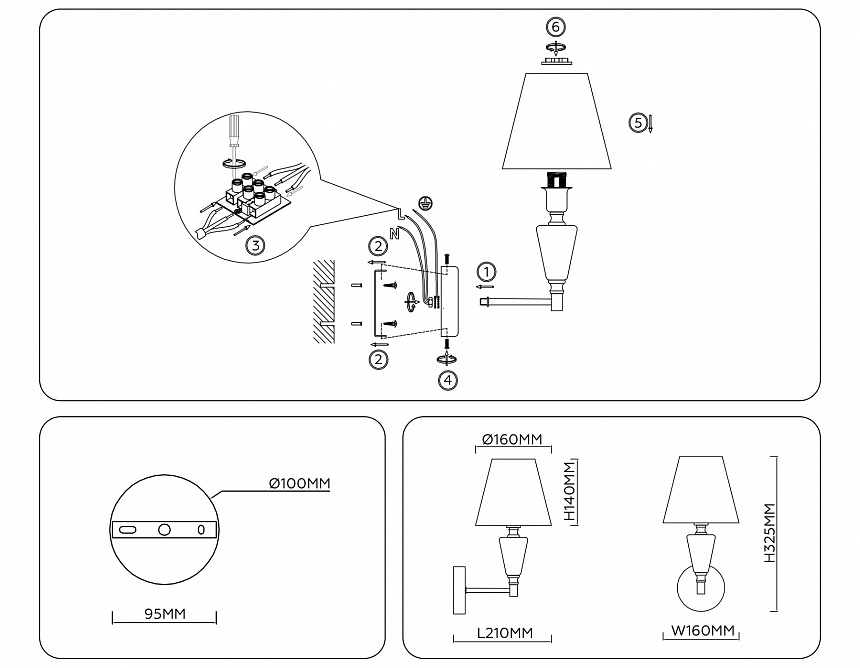 6
5
3
L
N
2
1
2
4
Ø100MM
95MM
Ø160MM
H140MM
L210MM
H325MM
W160MM