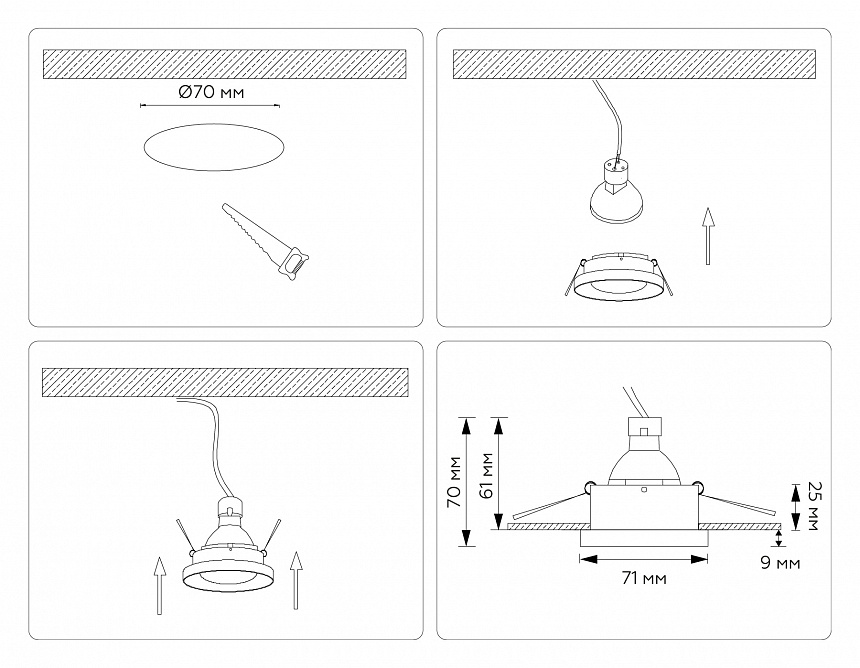 Ø70 мм

70 мм
61 мм
25 мм
9 мм
71 мм