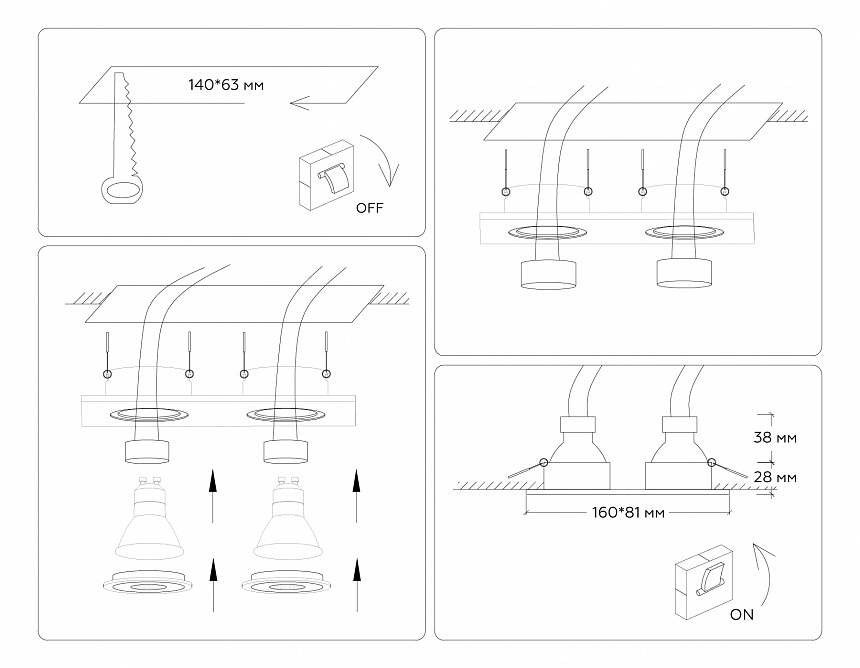 140*63 мм

OFF

38 мм

28 мм

160*81 мм

ON