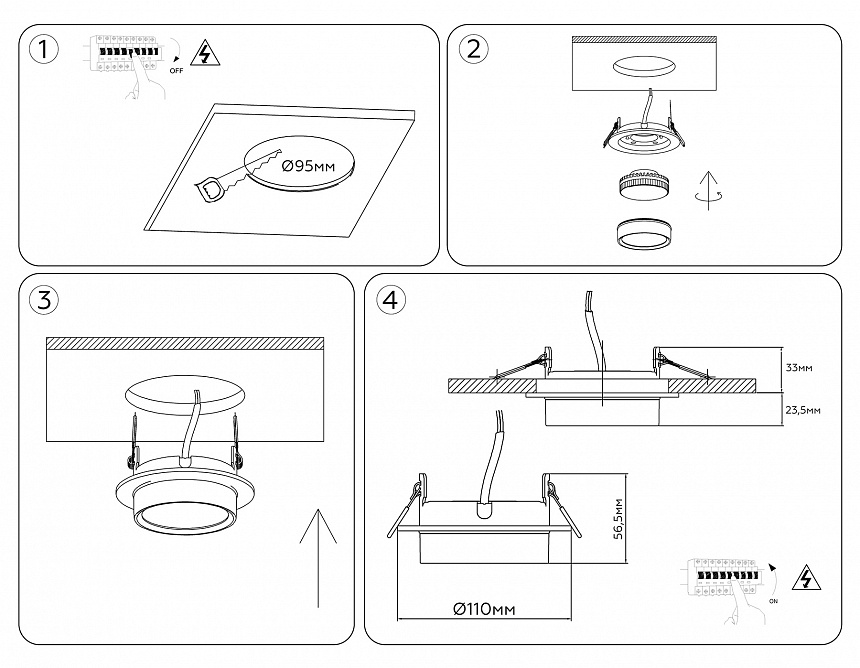 1

OFF

Ø95мм

2

3

4

33мм

23,5мм

56,5мм

Ø110мм

ON