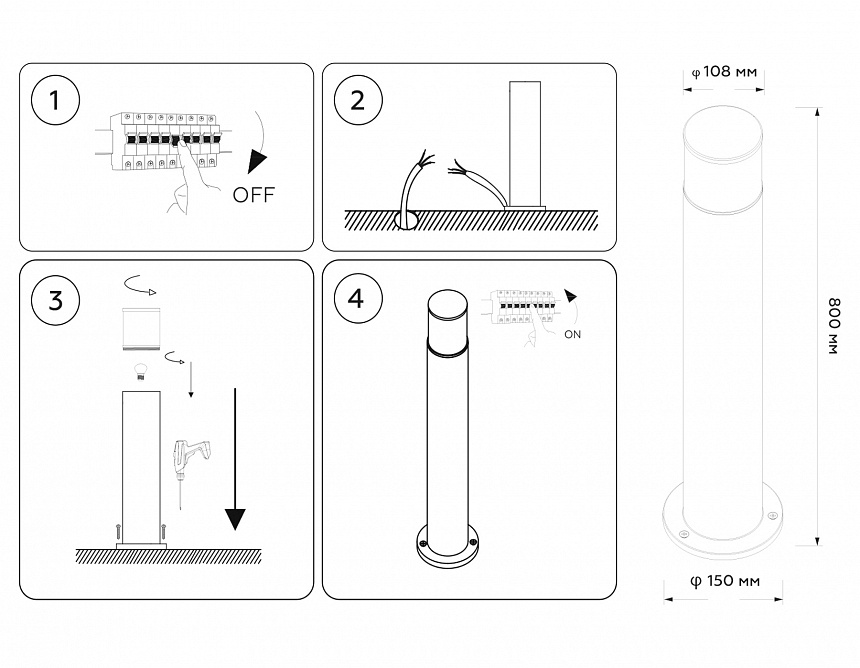 1

OFF

2

3

4

ON

φ 108 мм

800 мм

φ 150 мм