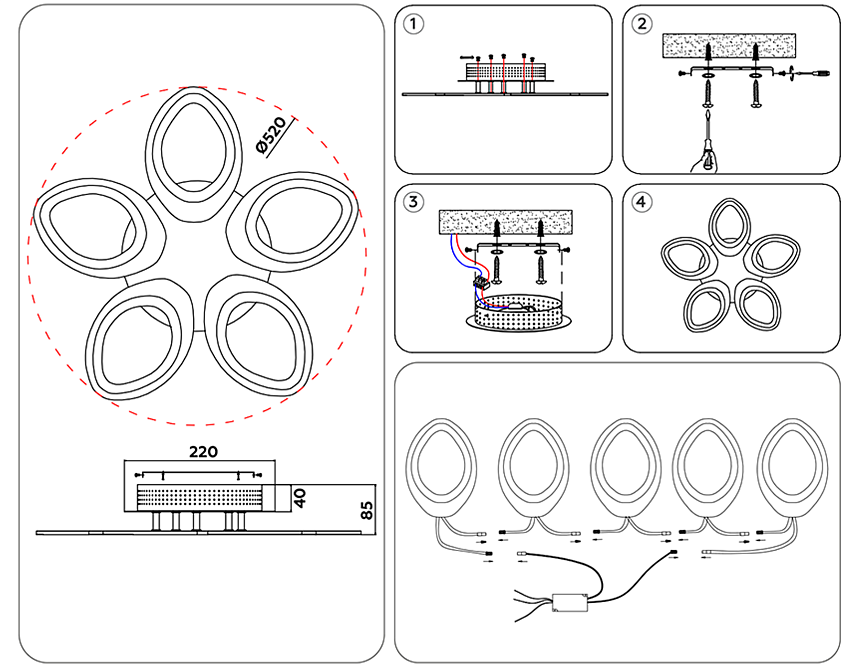 Ø520

220

40

85

1

2

3

4