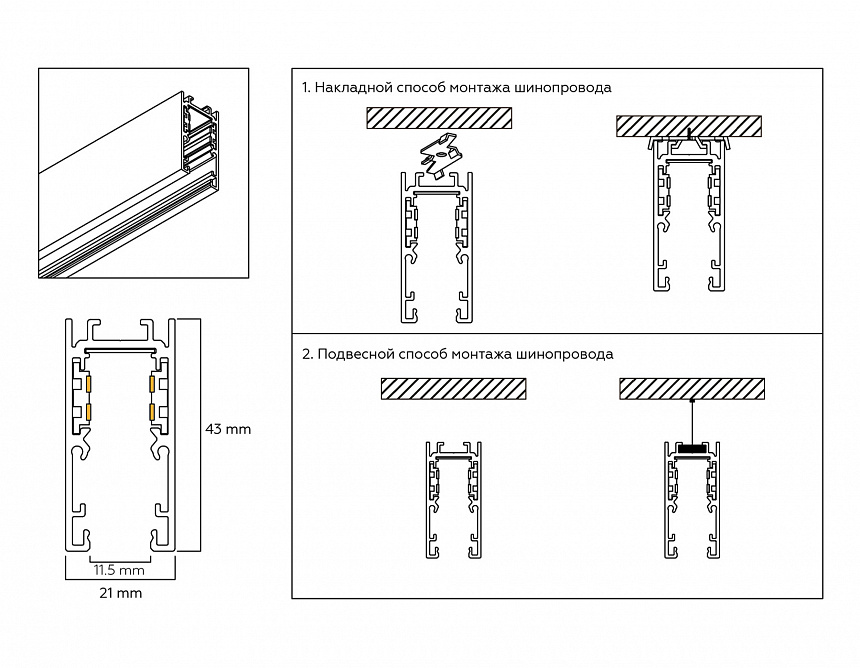 43 mm

11.5 mm

21 mm

1. Накладной способ монтажа шинопровода

2. Подвесной способ монтажа шинопровода