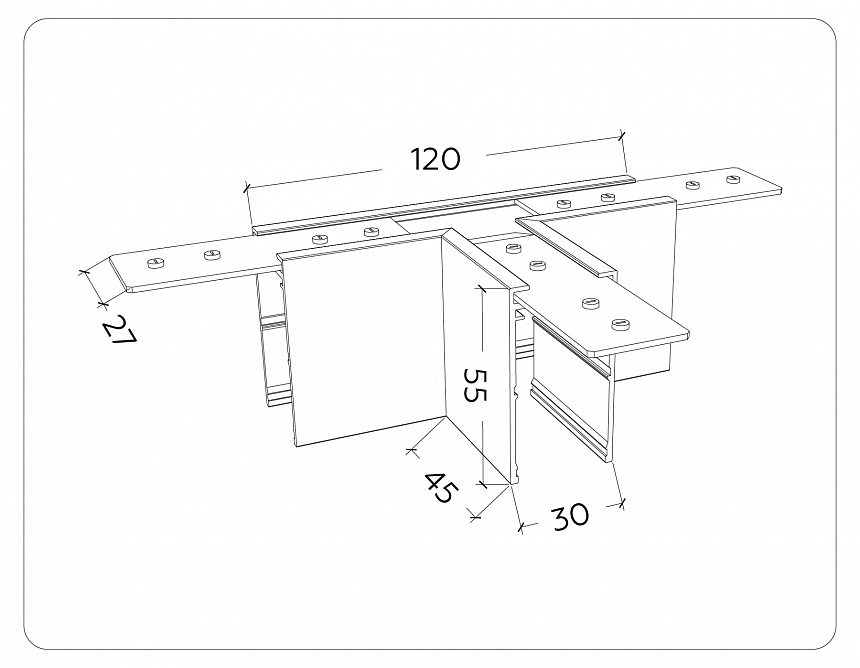 120
27
55
45
30