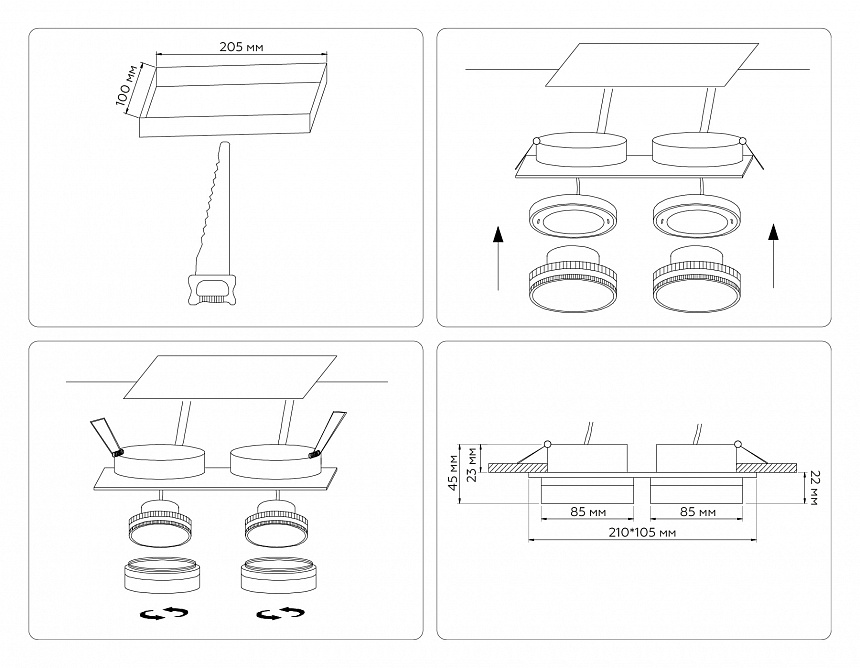 205 мм
100 мм

45 мм
23 мм
22 мм
85 мм
85 мм
210*105 мм