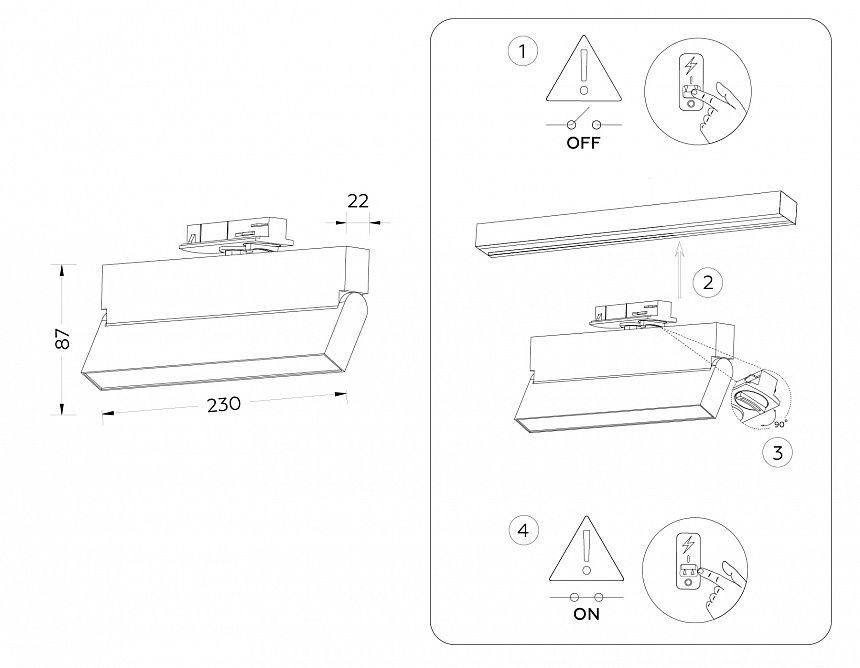 22

87

230

1

OFF

2

90°

3

4

ON