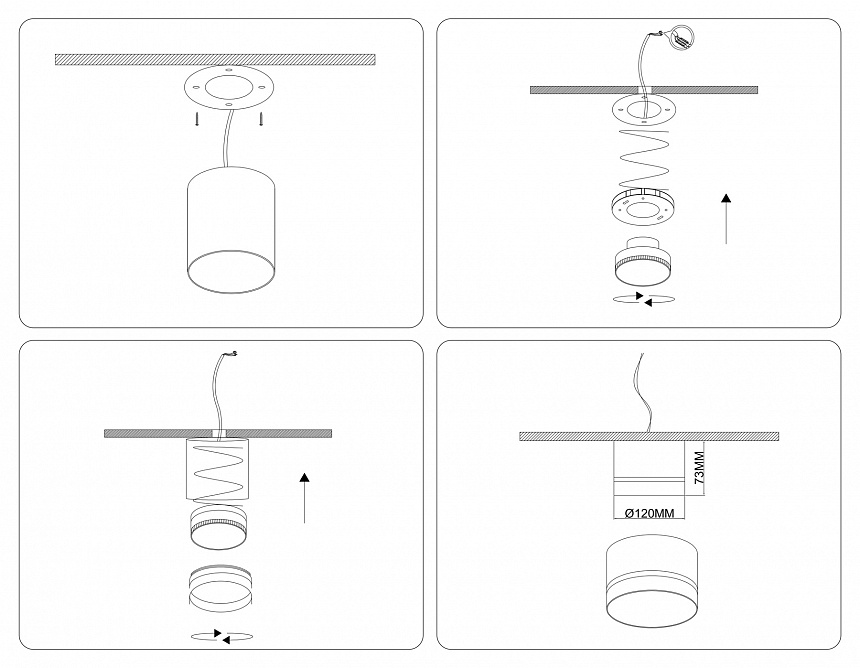 73MM
Ø120MM