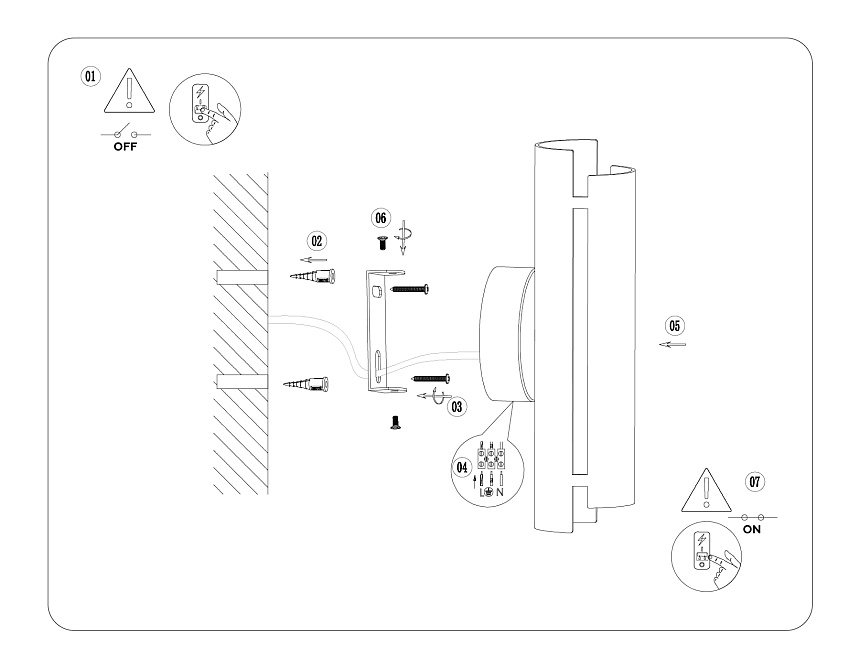 01

OFF

02

06

03

04

L N

05

07

ON