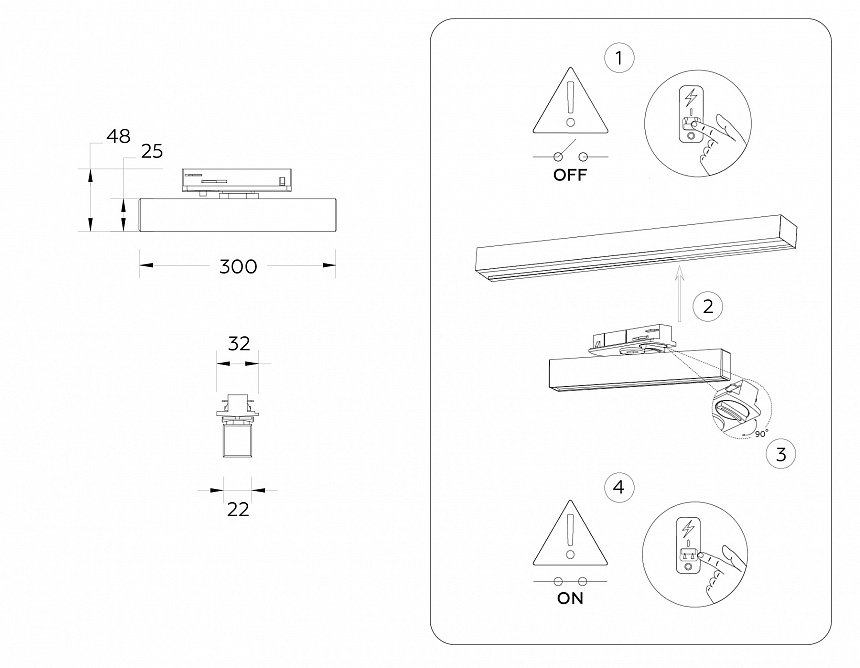 48
25
300
32
22

1
OFF
2
90°
3
4
ON