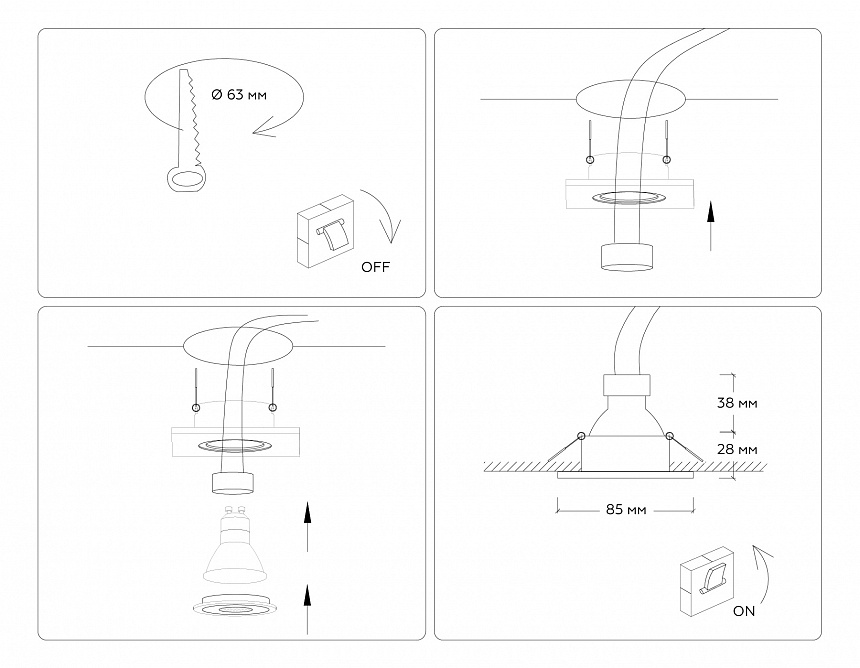 Ø 63 мм

OFF

38 мм

28 мм

85 мм

ON