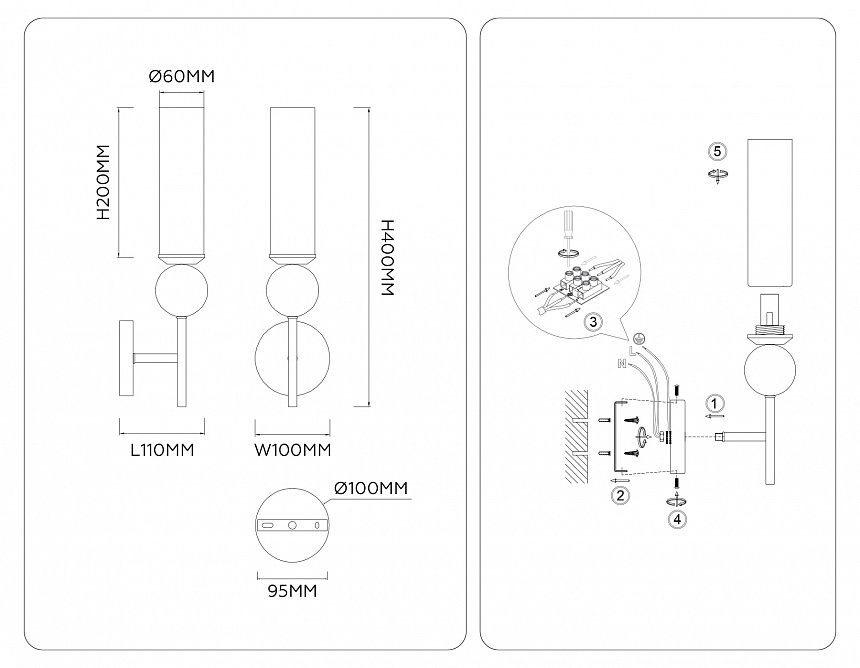 Ø60MM

H200MM

H400MM

L110MM

W100MM

Ø100MM

95MM

5

3

L

N

1

2

4