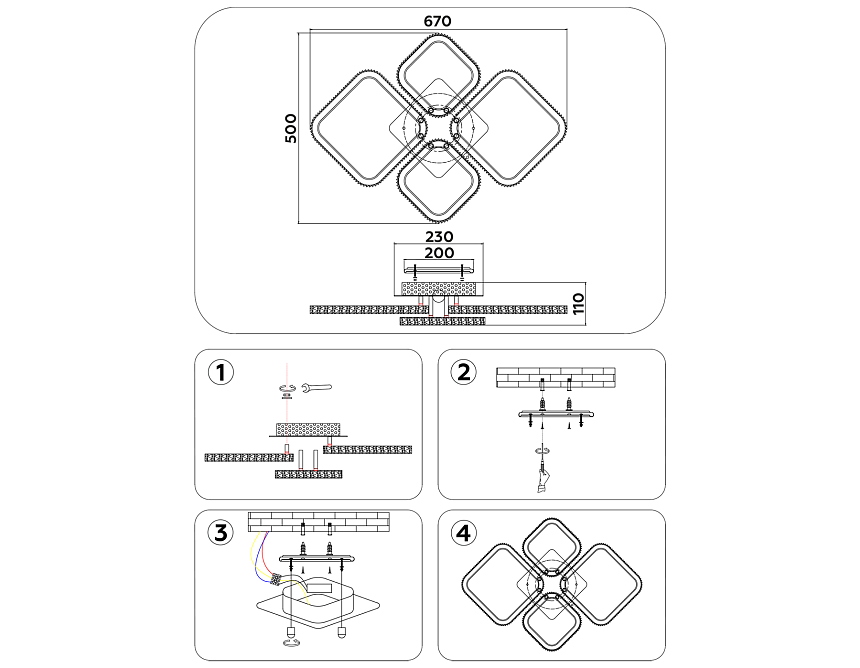 670
500
230
200
110
1
2
3
4