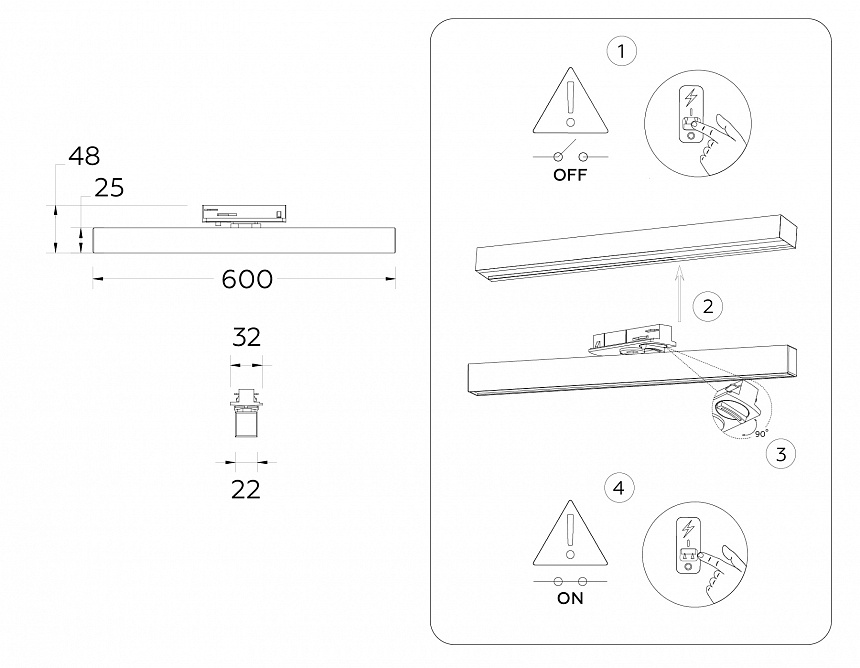 48
25
600
32
22

1
OFF
2
90°
3
4
ON