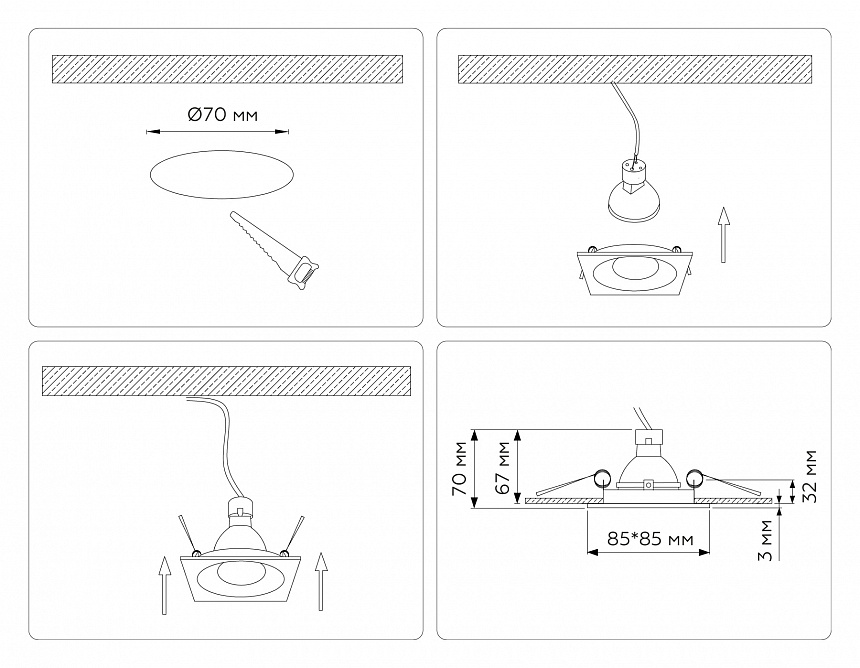 Ø70 мм

70 мм
67 мм
32 мм
85*85 мм
3 мм