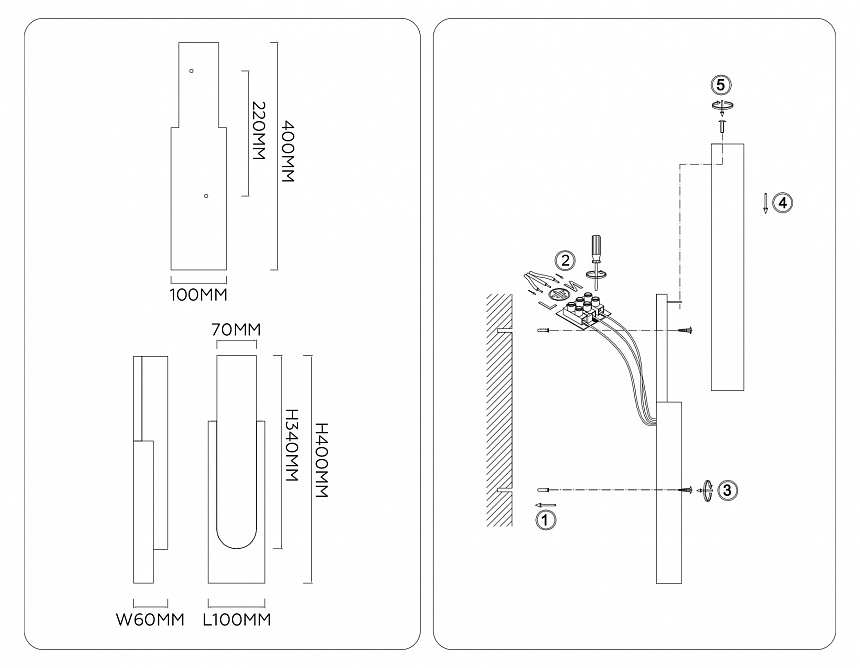 220MM
400MM
100MM
70MM
H340MM
H400MM
W60MM
L100MM
5
4
2
L
N
3
1