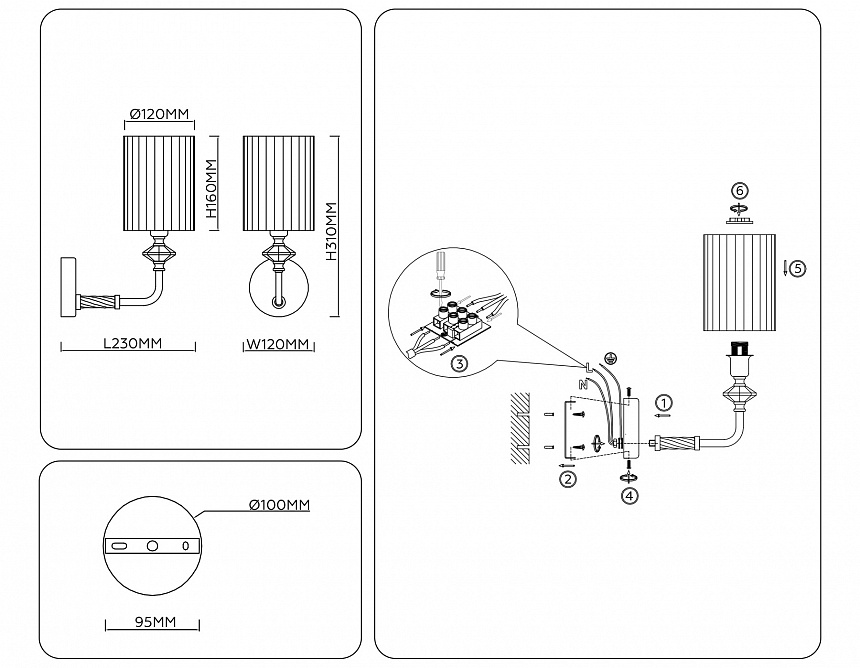 Ø120MM
H160MM
H310MM
L230MM
W120MM
Ø100MM
95MM
⑥
⑤
③
L
N
①
②
④