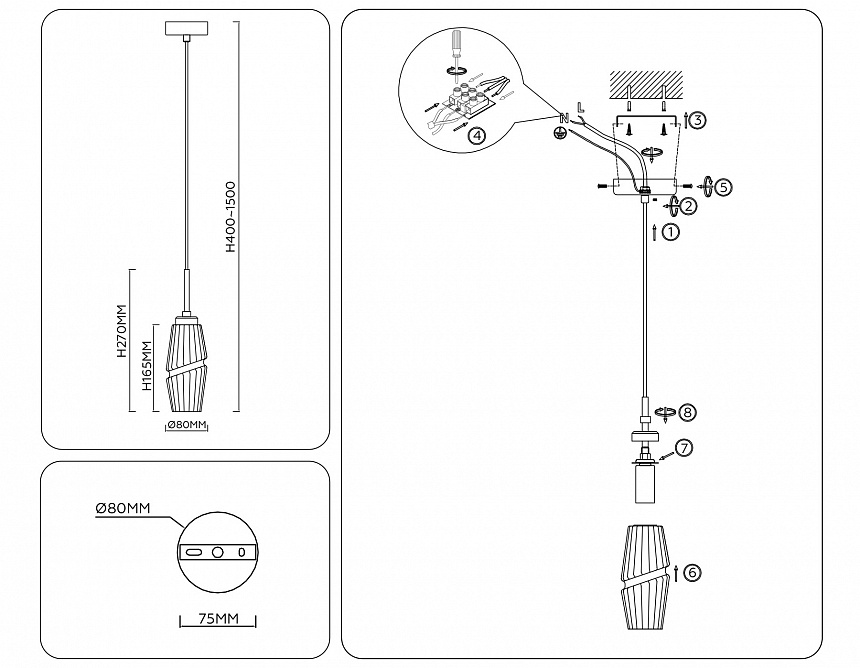 H400-1500
H270MM
H165MM
Ø80MM

Ø80MM
75MM

N L
4
3
5
2
1
8
7
6