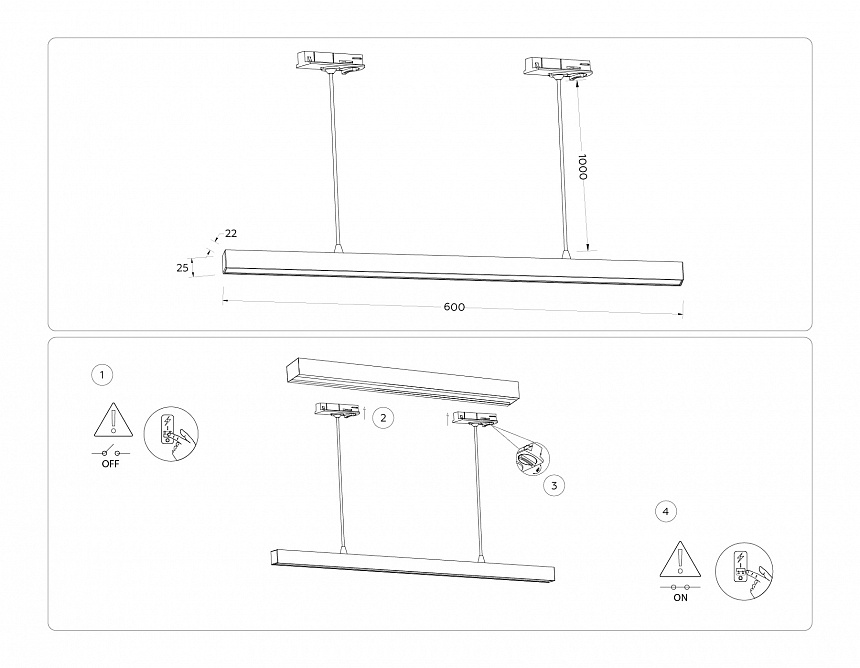 1000
22
25
600

1
OFF
2
3
4
ON