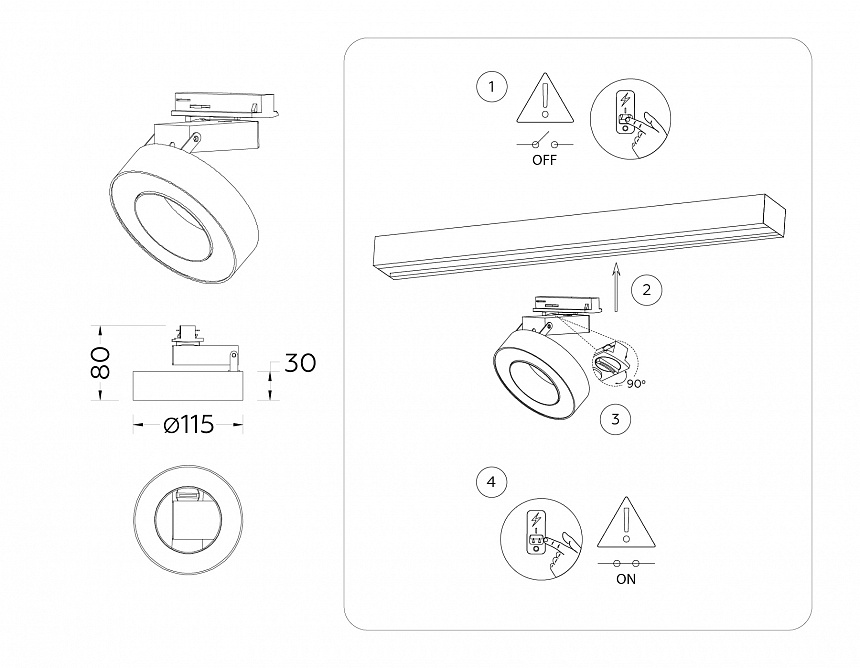 80
30
ø115
1
OFF
2
90°
3
4
ON