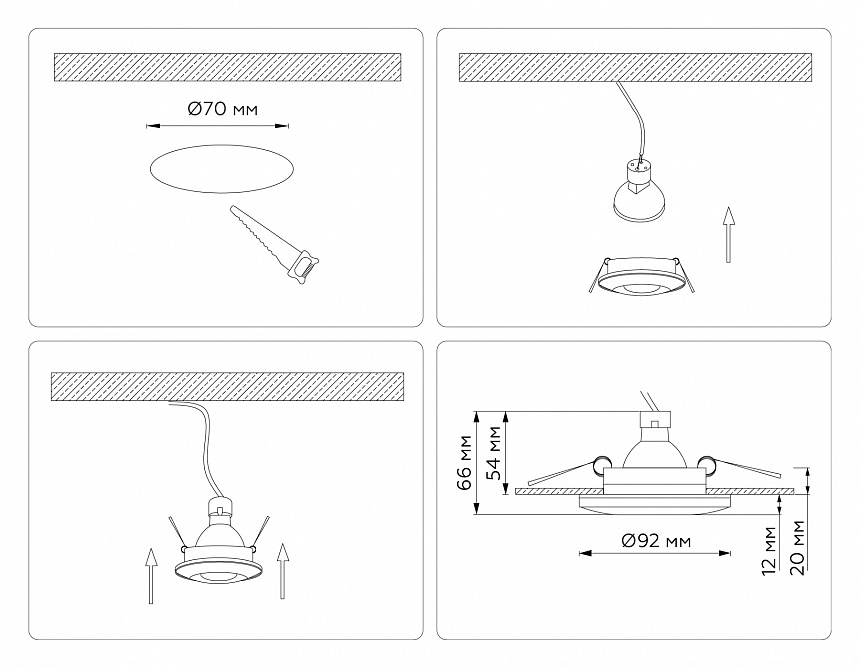 Ø70 мм

66 мм
54 мм
Ø92 мм
12 мм
20 мм