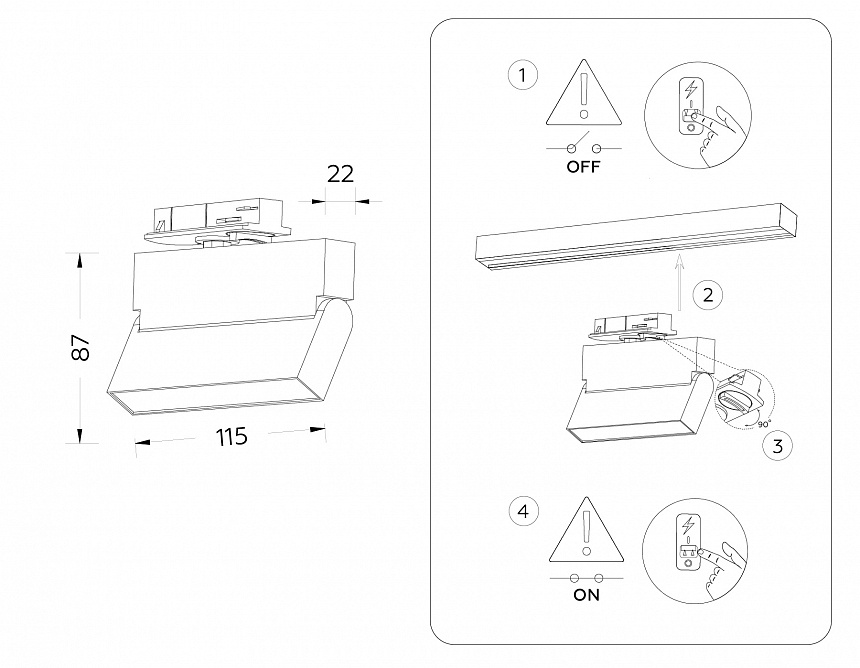 22

87

115

1

OFF

2

90°

3

4

ON