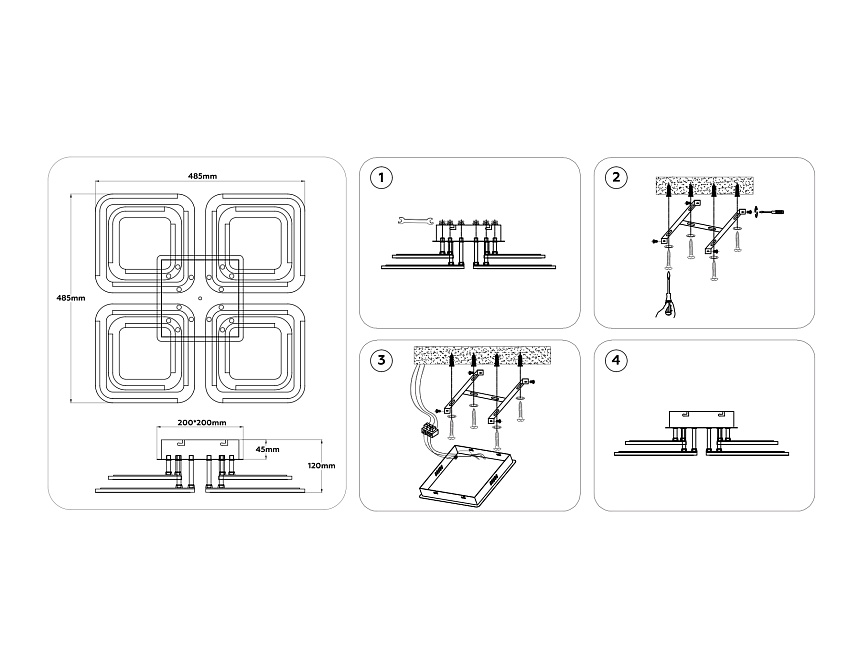 485mm

485mm

200*200mm

45mm

120mm

1

2

3

4