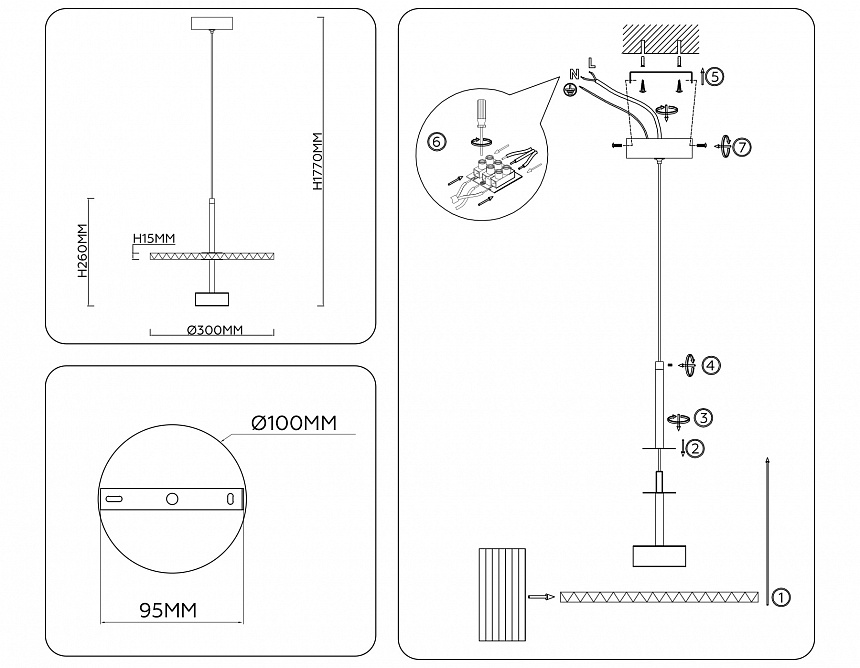 H1770MM
H260MM
H15MM
Ø300MM

Ø100MM
95MM

N
L
5
6
7
4
3
2
1