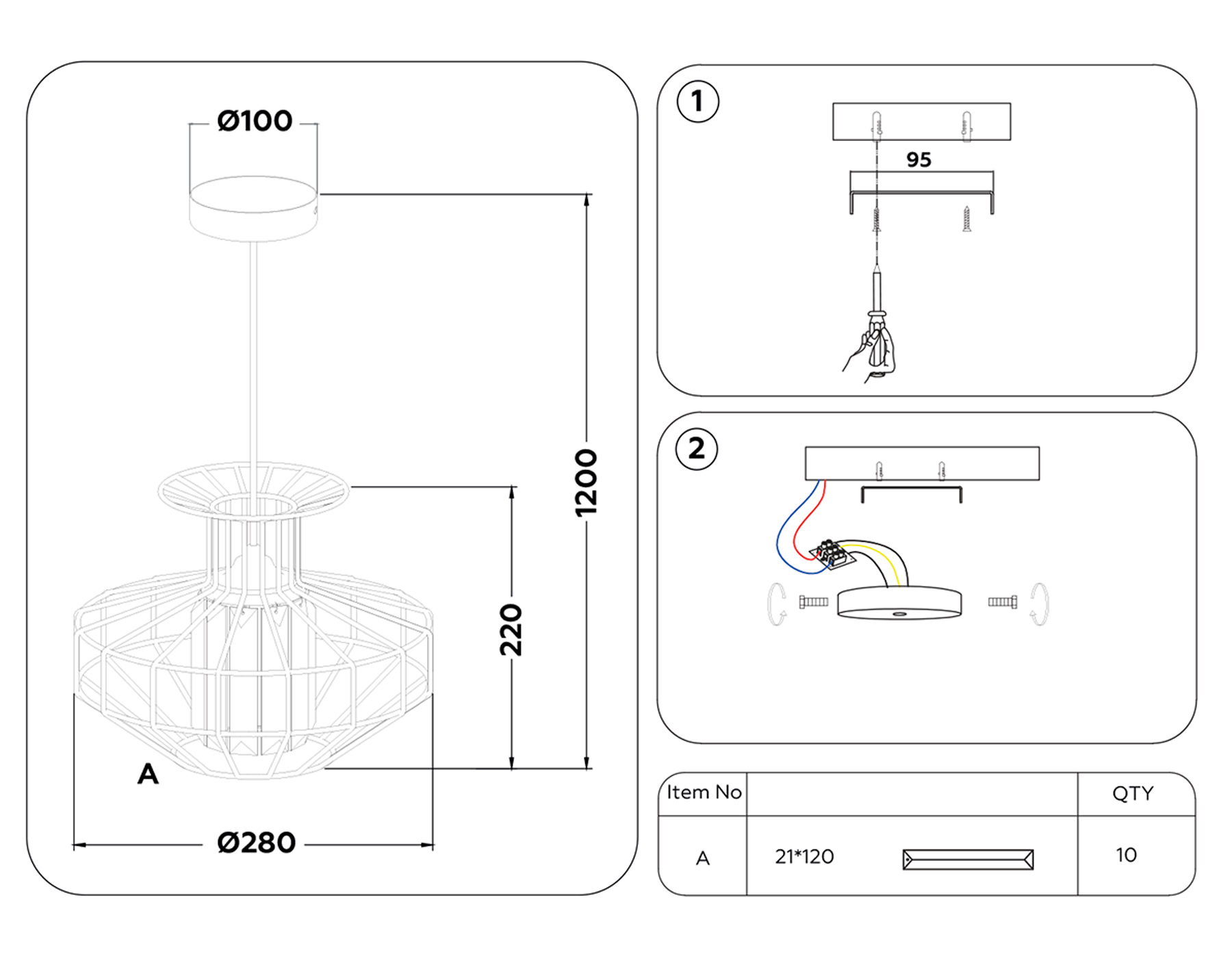 Ø100

1200

220

A

Ø280

1

95

2

| Item No | | QTY |
|---|---|---|
| A | 21*120 | 10 |