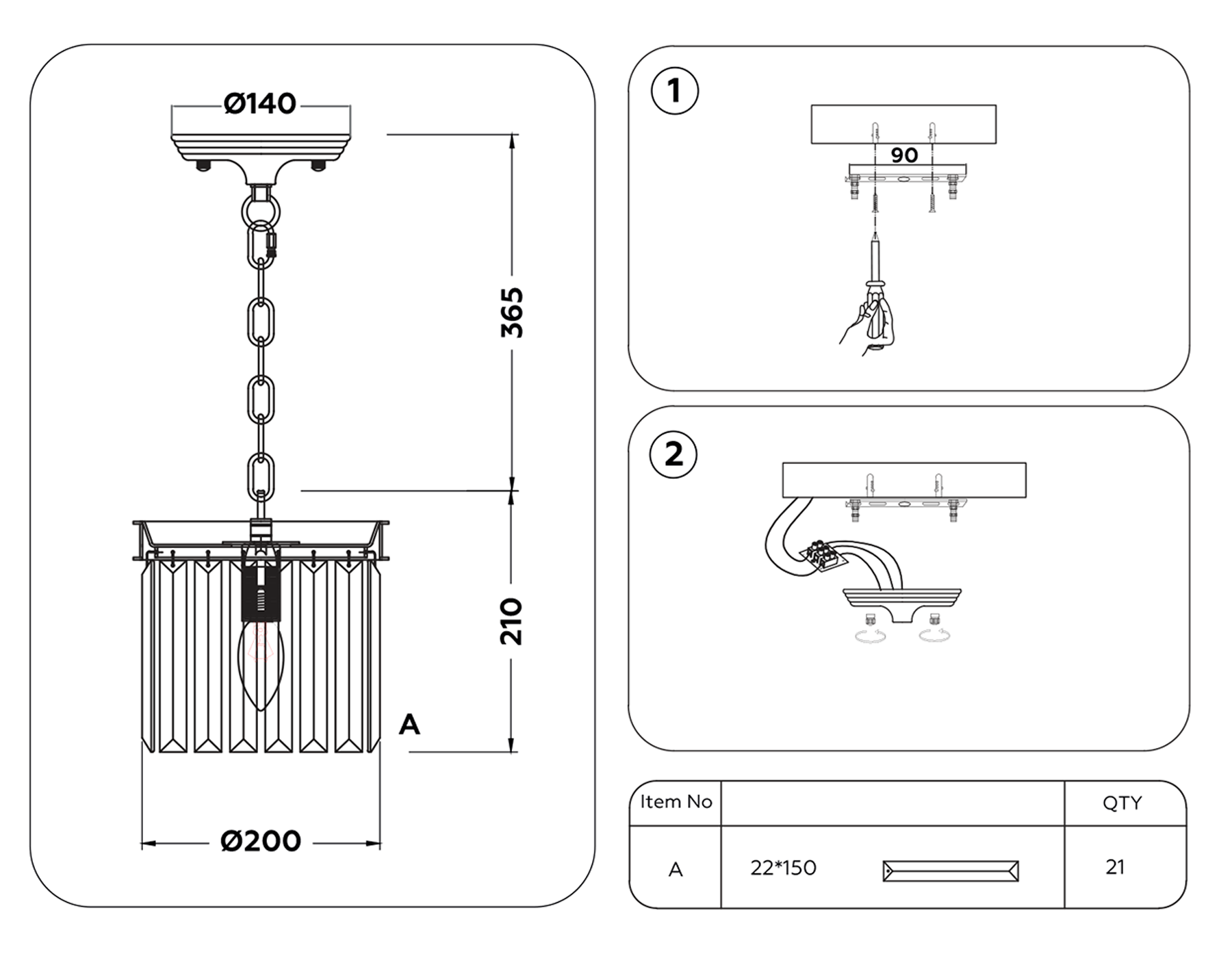 Ø140

365

210

A

Ø200

1

90

2

| Item No | | QTY |
|---|---|---|
| A | 22*150 | 21 |