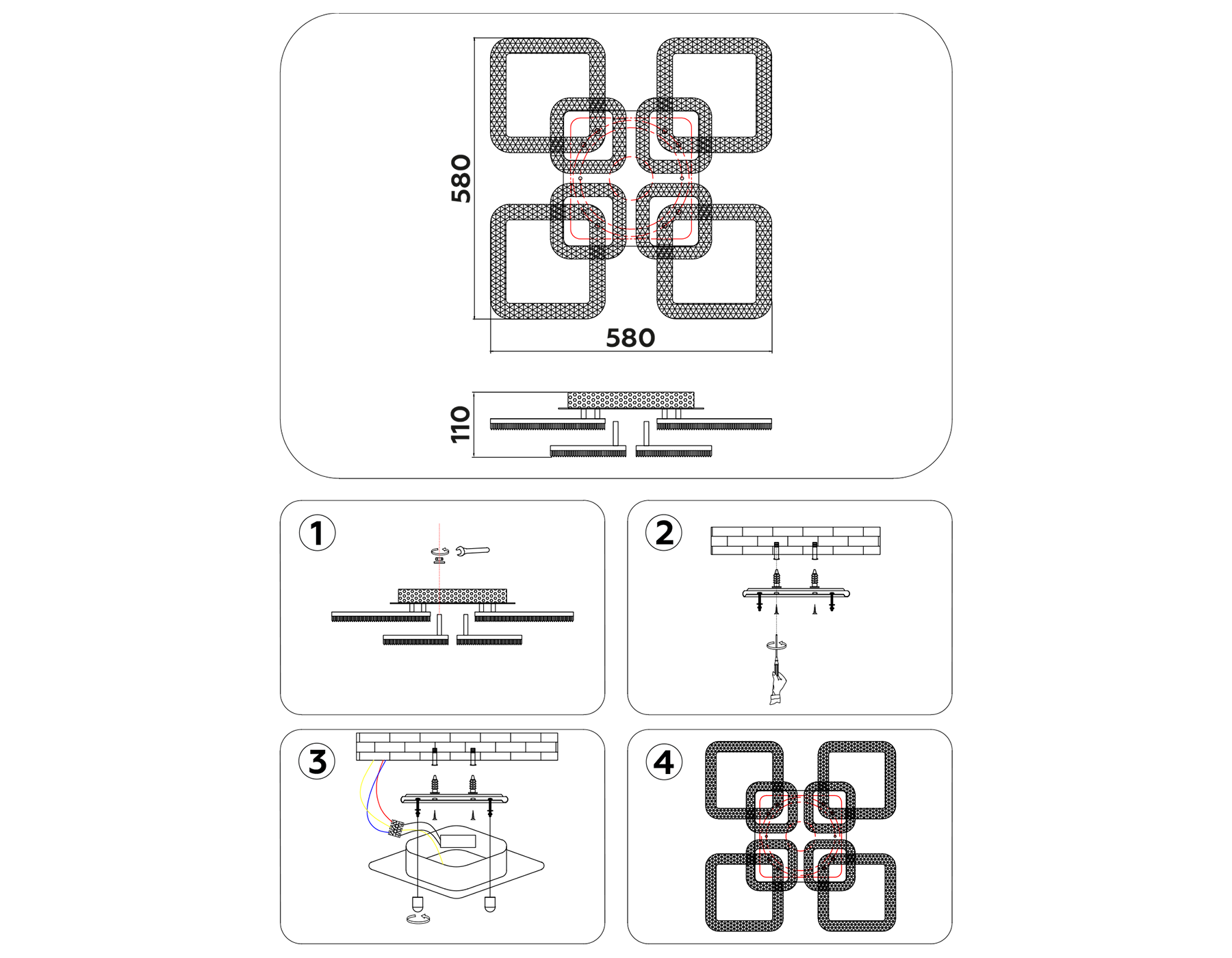 580

580

110

1

2

3

4