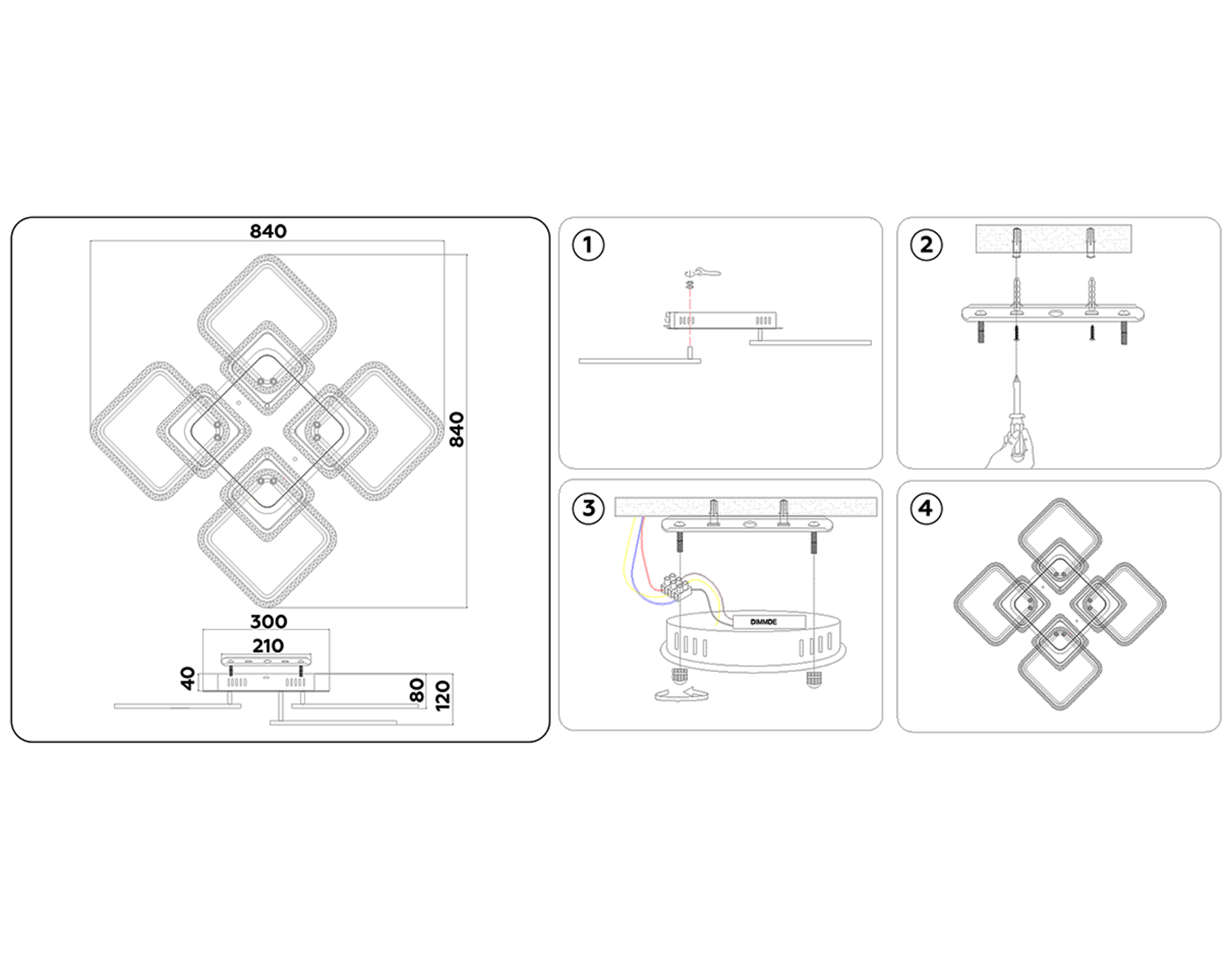 840

840

300

210

40

80

120

1

2

3

DIMMDE

4