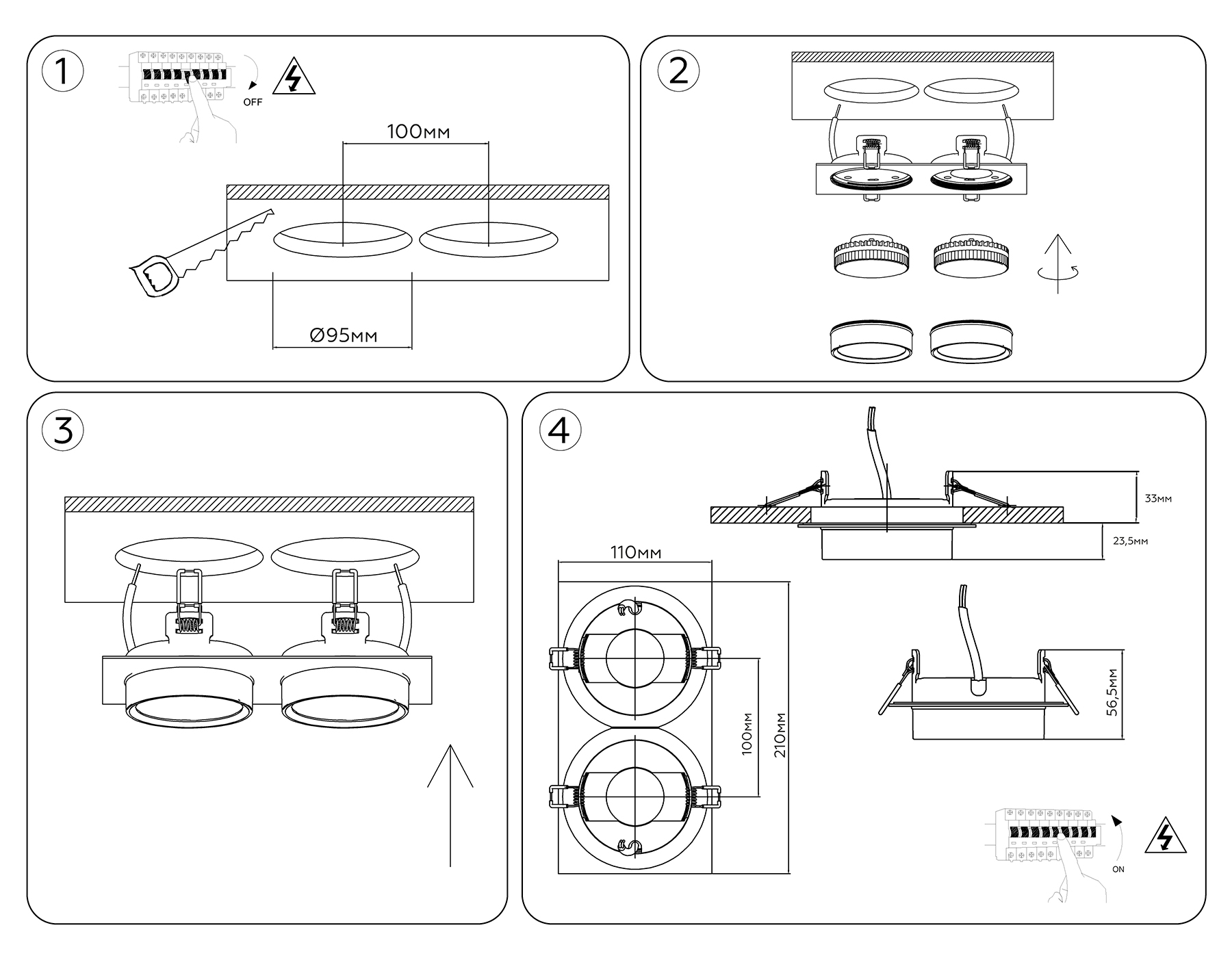 1

OFF

100мм

Ø95мм

2

3

4

33мм

23,5мм

110мм

100мм

210мм

56,5мм

ON