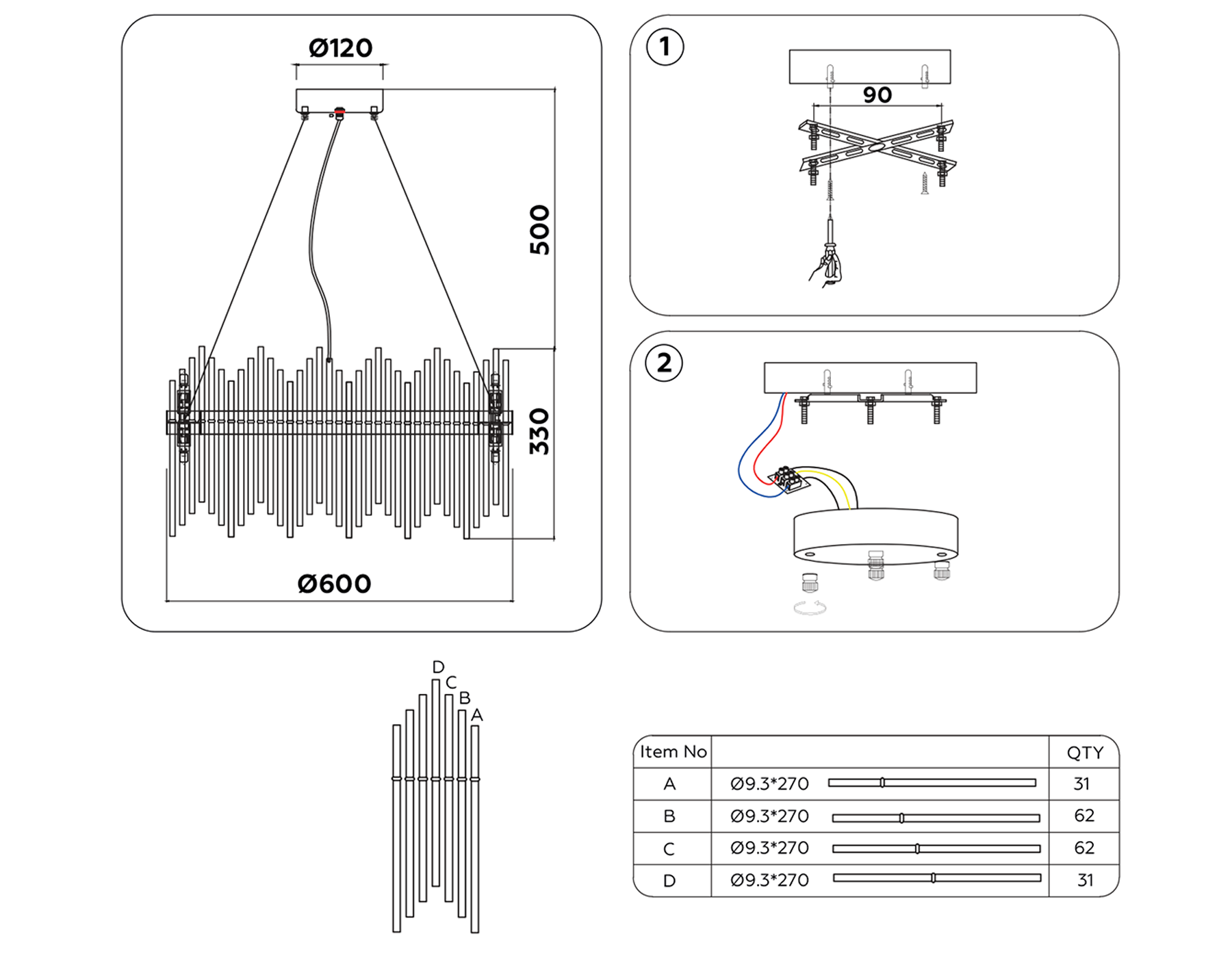 Ø120

500

330

Ø600

1

90

2

D
C
B
A

| Item No | | QTY |
|---|---|---|
| A | Ø9.3*270 | 31 |
| B | Ø9.3*270 | 62 |
| C | Ø9.3*270 | 62 |
| D | Ø9.3*270 | 31 |