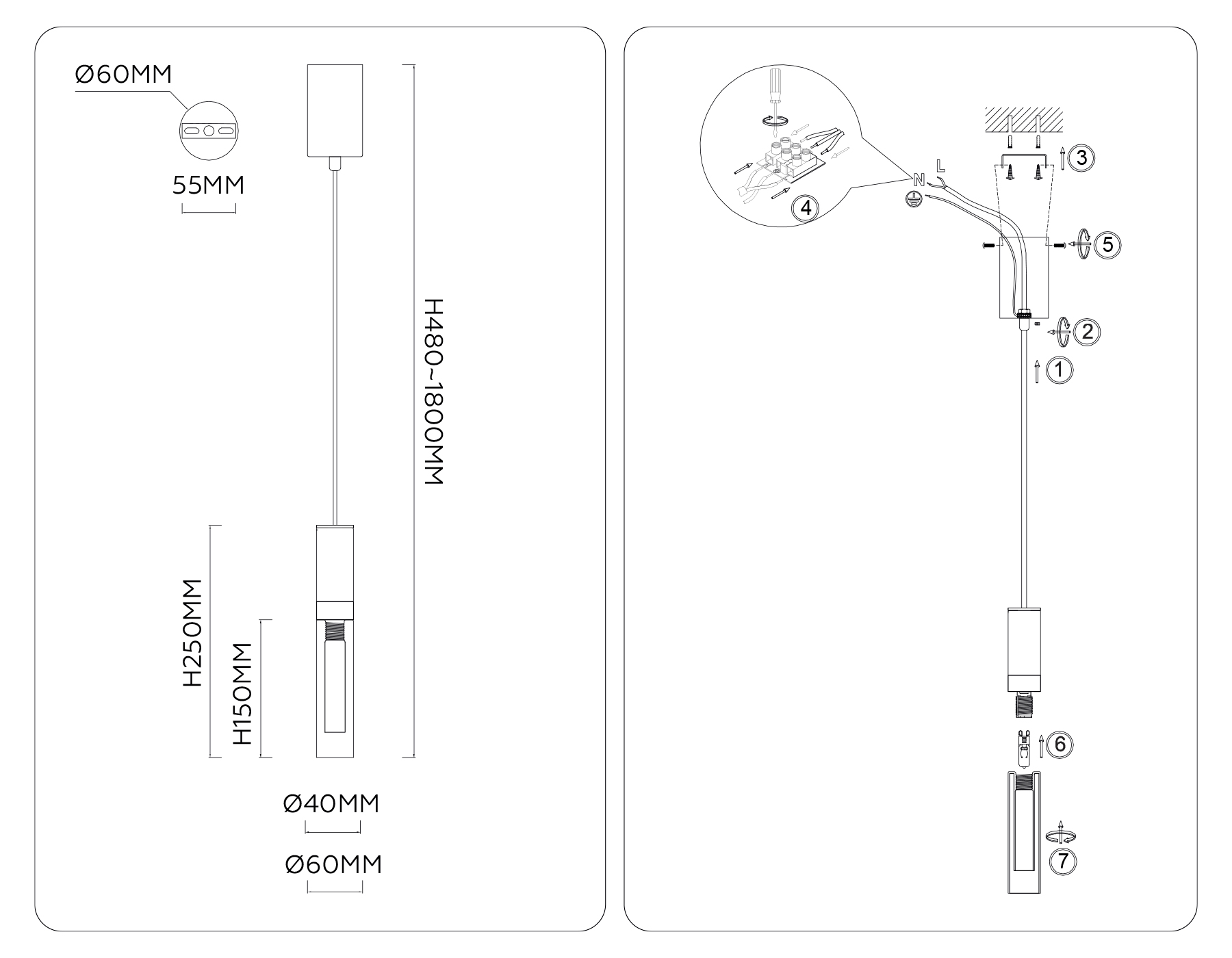 Ø60MM

55MM

H480~1800MM

H250MM

H150MM

Ø40MM

Ø60MM

4

N

L

3

5

2

1

6

7