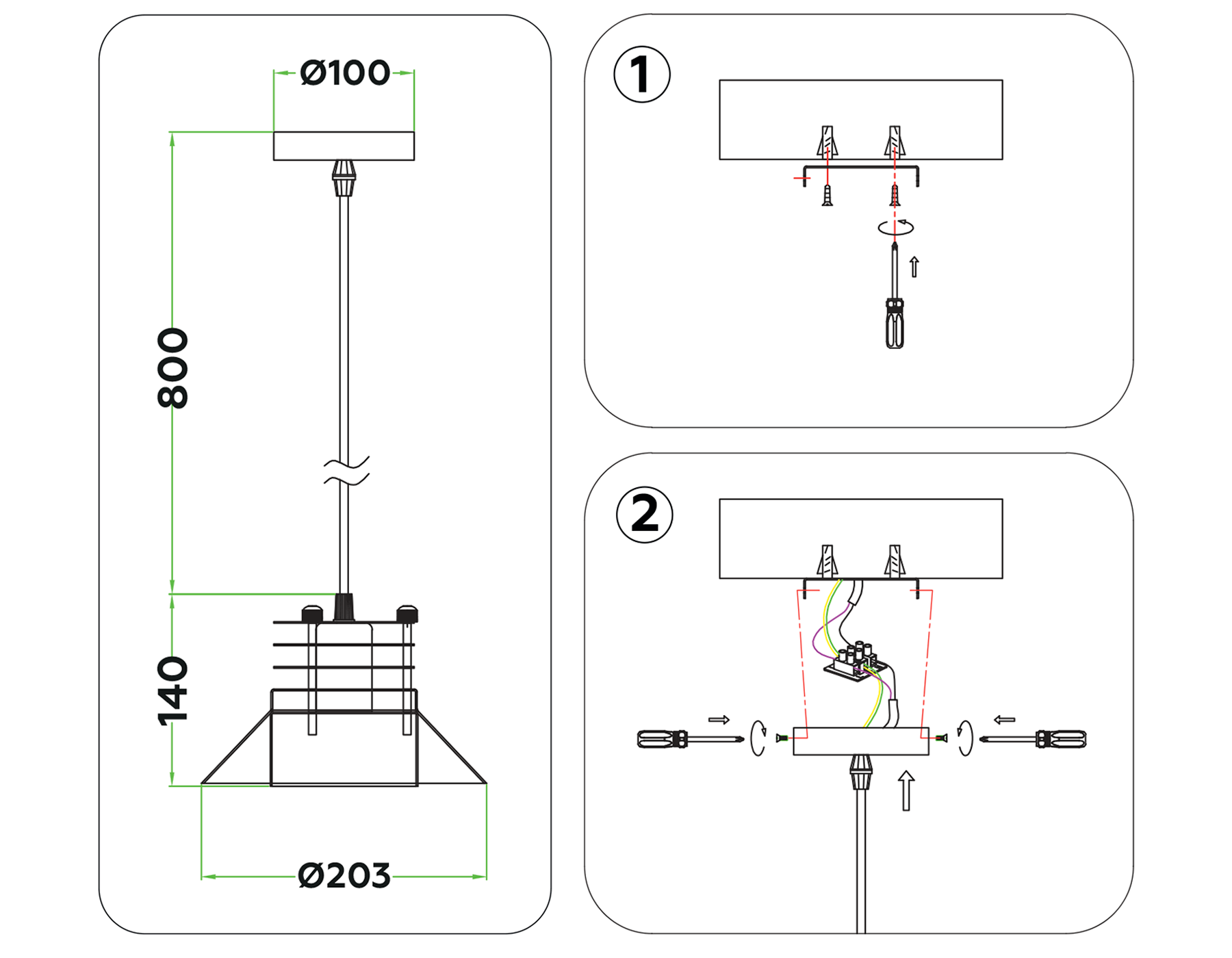 Ø100

800

140

Ø203

1

2