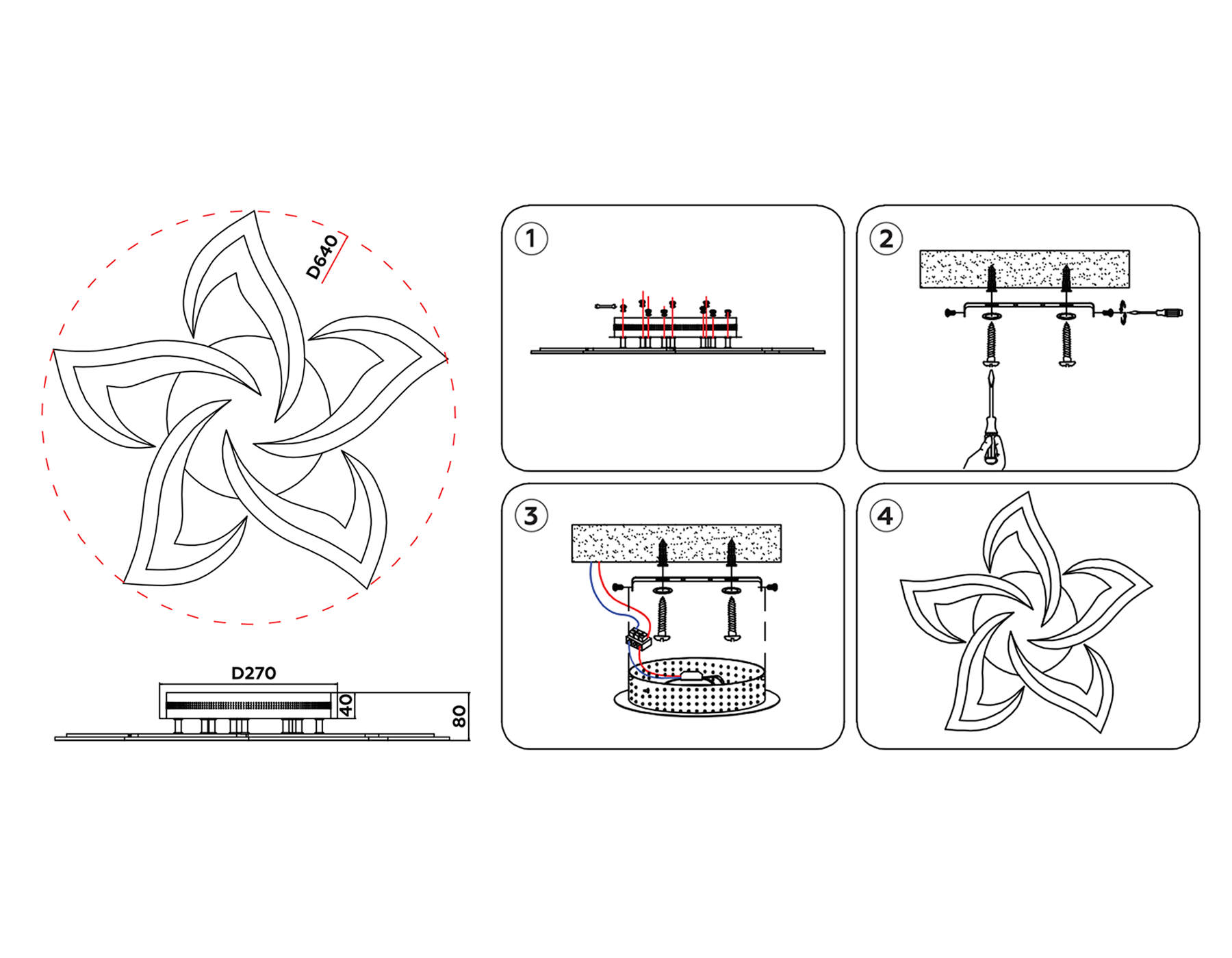 D640

D270

40

80

1

2

3

4