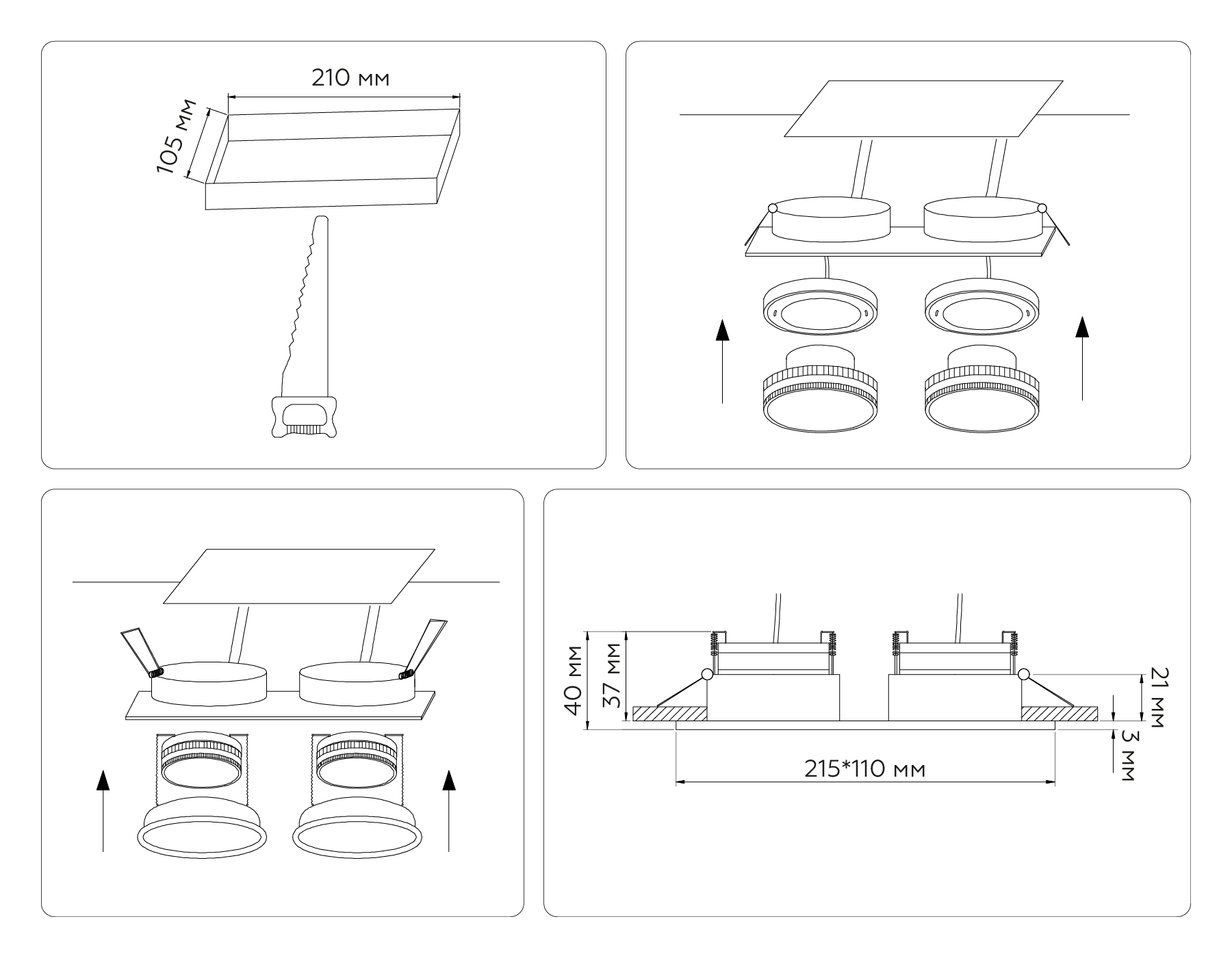 210 мм
105 мм

40 мм
37 мм
21 мм
3 мм
215*110 мм