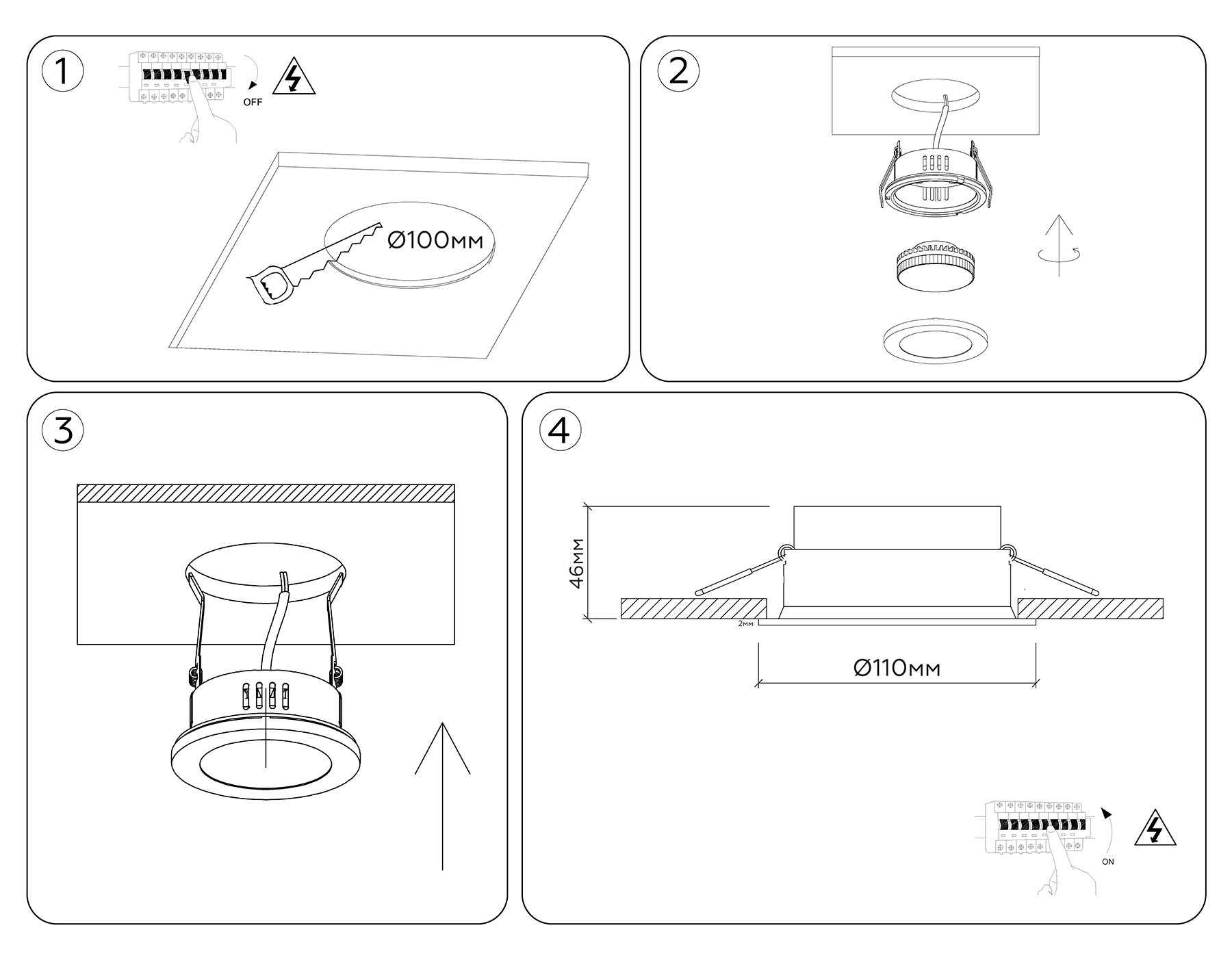 1

OFF

Ø100мм

2

3

4

46мм

2мм

Ø110мм

ON