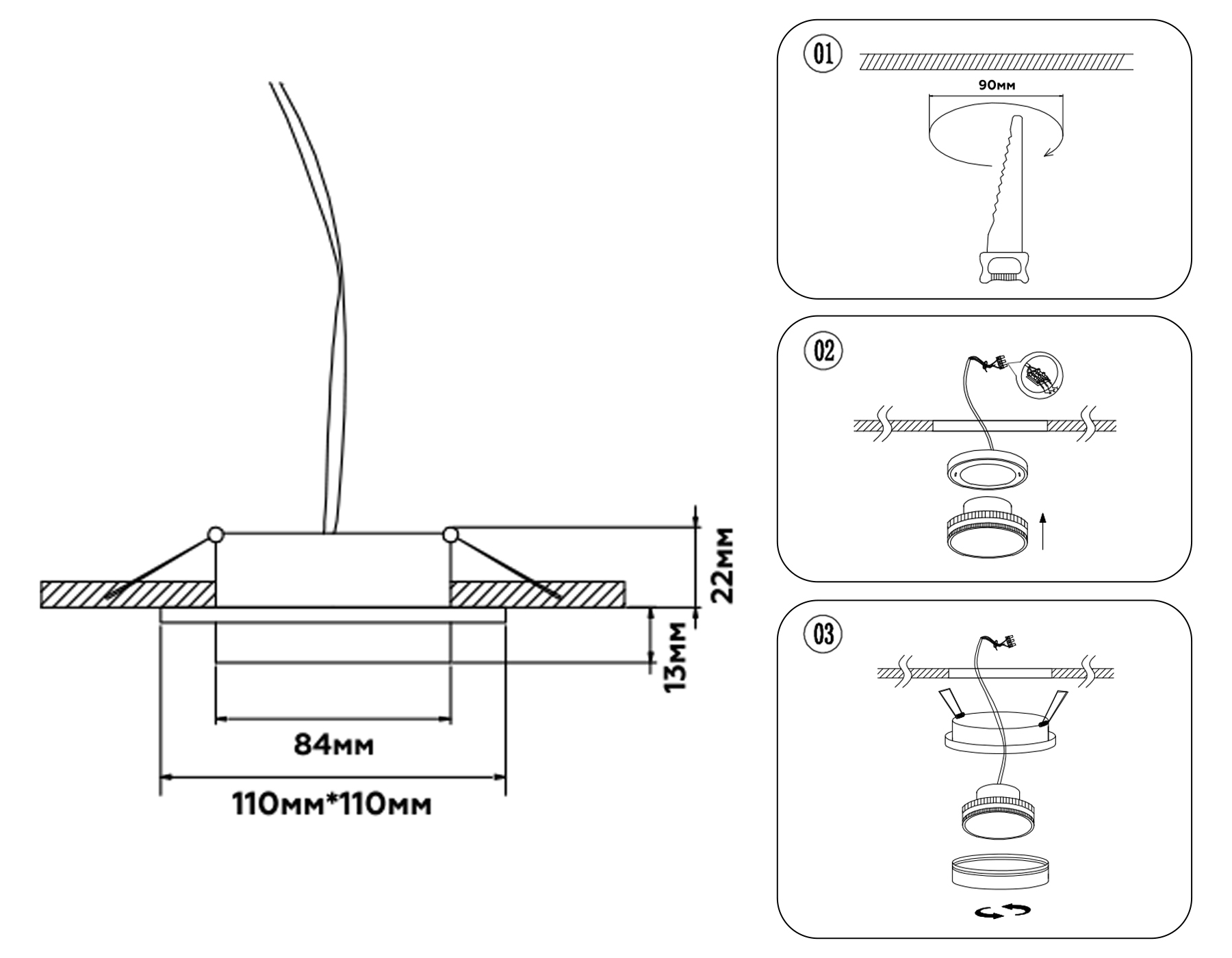 22мм
13мм
84мм
110мм*110мм

01
90мм

02

03